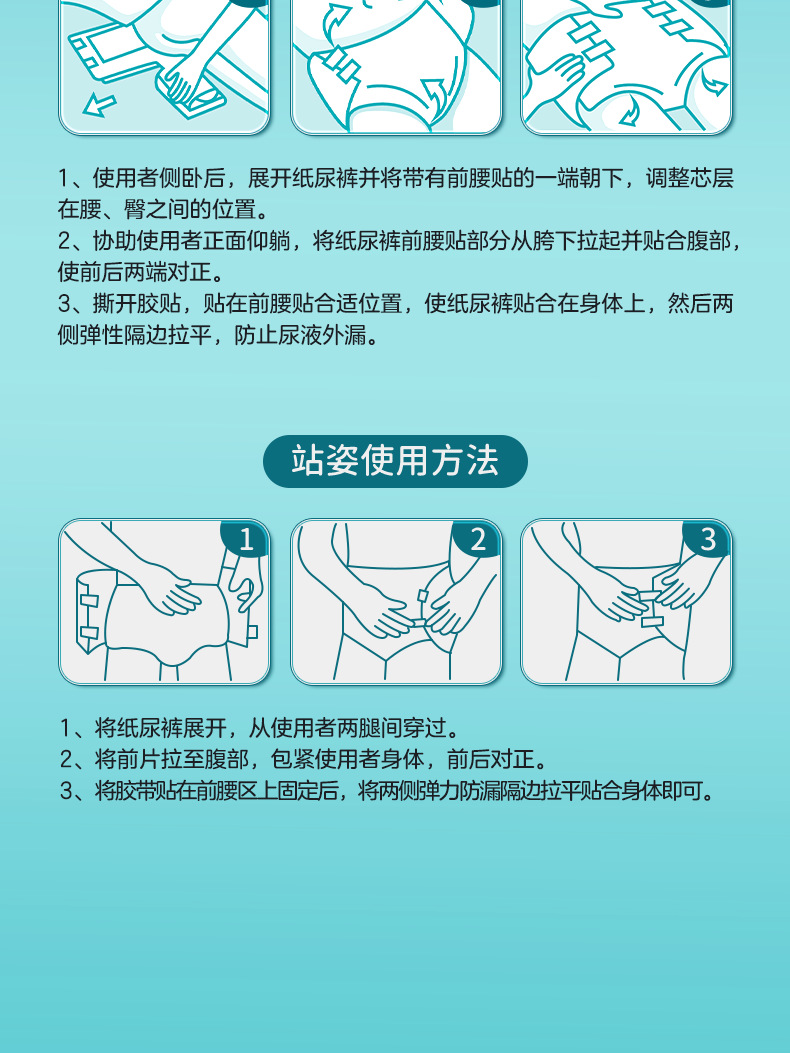 1、使用者侧卧后，展开纸尿裤并将带有前腰贴的一端朝下，调整芯层在腰、臀之间的位置。
2、协助使用者正面仰躺，将纸尿裤前腰贴部分从胯下拉起并贴合腹部，使前后两端对正。
3、撕开胶贴，贴在前腰贴合适位置，使纸尿裤贴合在身体上，然后两侧弹性隔边拉平，防止尿液外漏。

站姿使用方法

1

2

3

1、将纸尿裤展开，从使用者两腿间穿过。
2、将前片拉至腹部，包紧使用者身体，前后对正。
3、将胶带贴在前腰区上固定后，将两侧弹力防漏隔边拉平贴合身体即可。