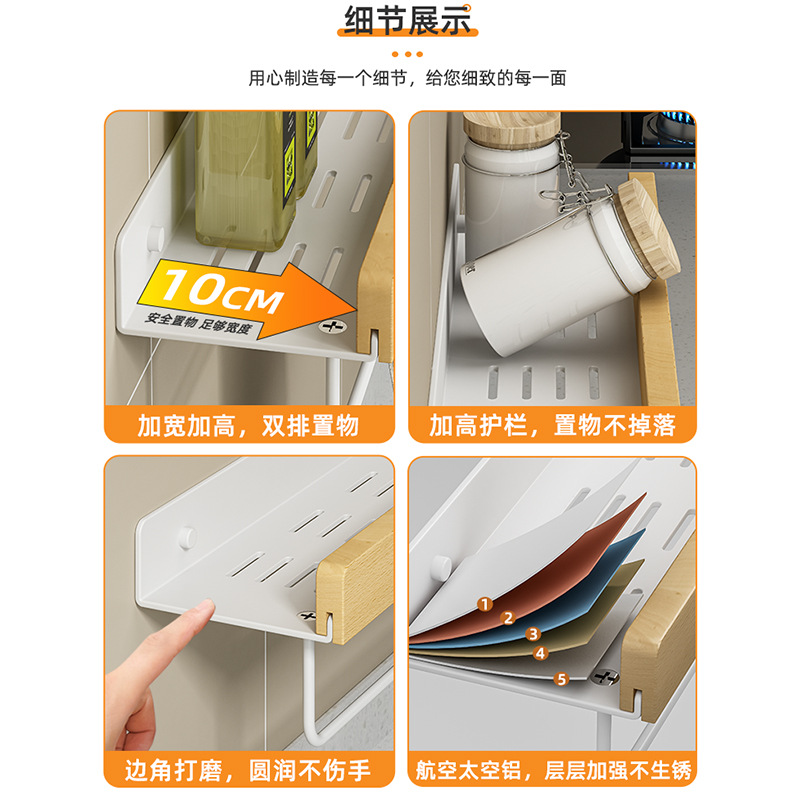 细节展示

用心制造每一个细节，给您细致的每一面

10CM
安全置物 足够宽度

加宽加高，双排置物

加高护栏，置物不掉落

边角打磨，圆润不伤手

1
2
3
4
5

航空太空铝，层层加强不生锈