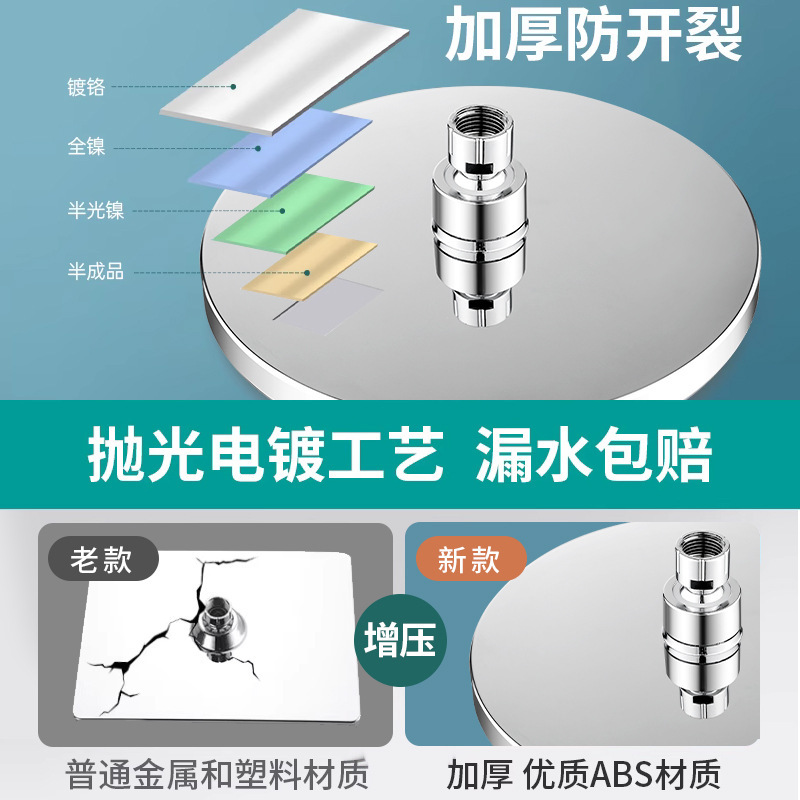 加厚防开裂

镀铬

全镍

半光镍

半成品

抛光电镀工艺 漏水包赔

老款

增压

新款

普通金属和塑料材质

加厚 优质ABS材质