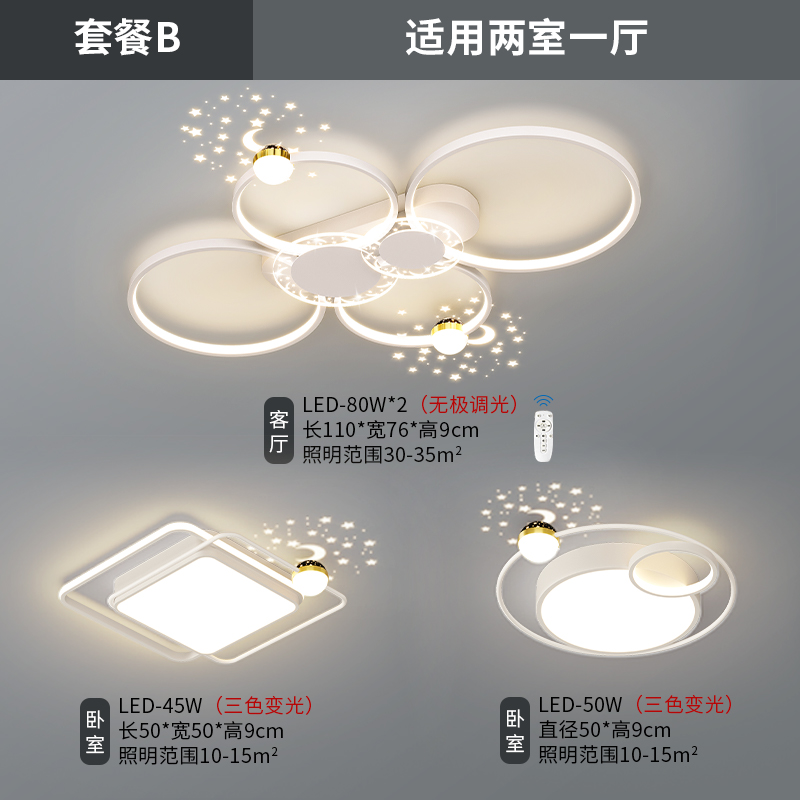 套餐B

适用两室一厅

客厅

LED-80W*2（无极调光）
长110*宽76*高9cm
照明范围30-35m²

卧室

LED-45W（三色变光）
长50*宽50*高9cm
照明范围10-15m²

卧室

LED-50W（三色变光）
直径50*高9cm
照明范围10-15m²