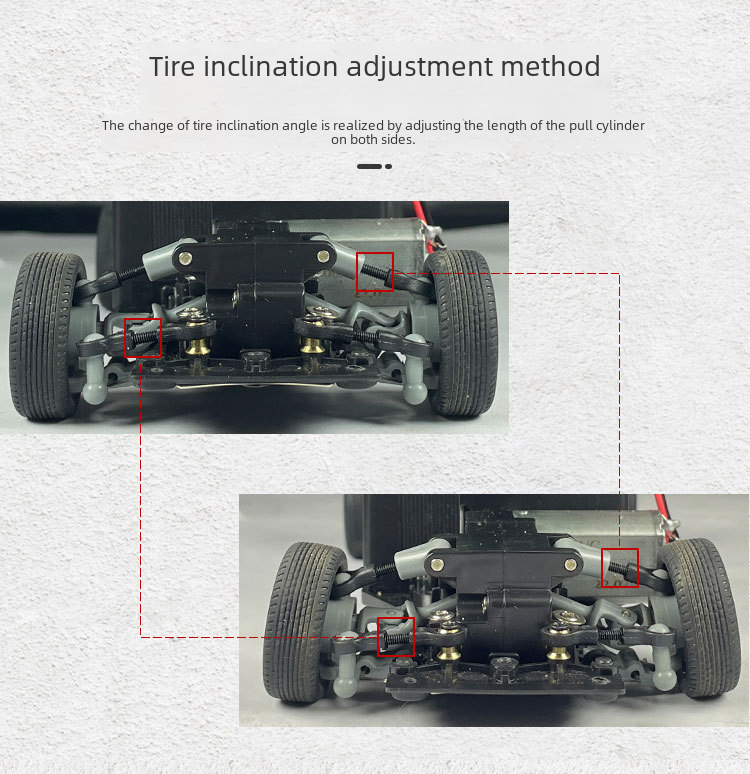 Tire inclination adjustment method

The change of tire inclination angle is realized by adjusting the length of the pull cylinder on both sides.