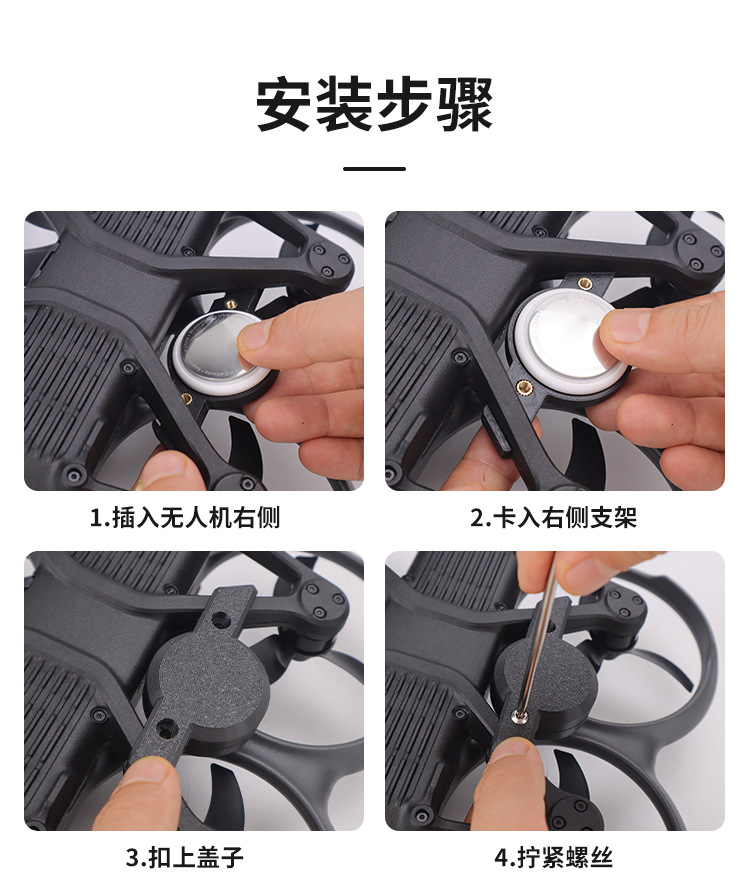 安装步骤

1.插入无人机右侧

2.卡入右侧支架

3.扣上盖子

4.拧紧螺丝