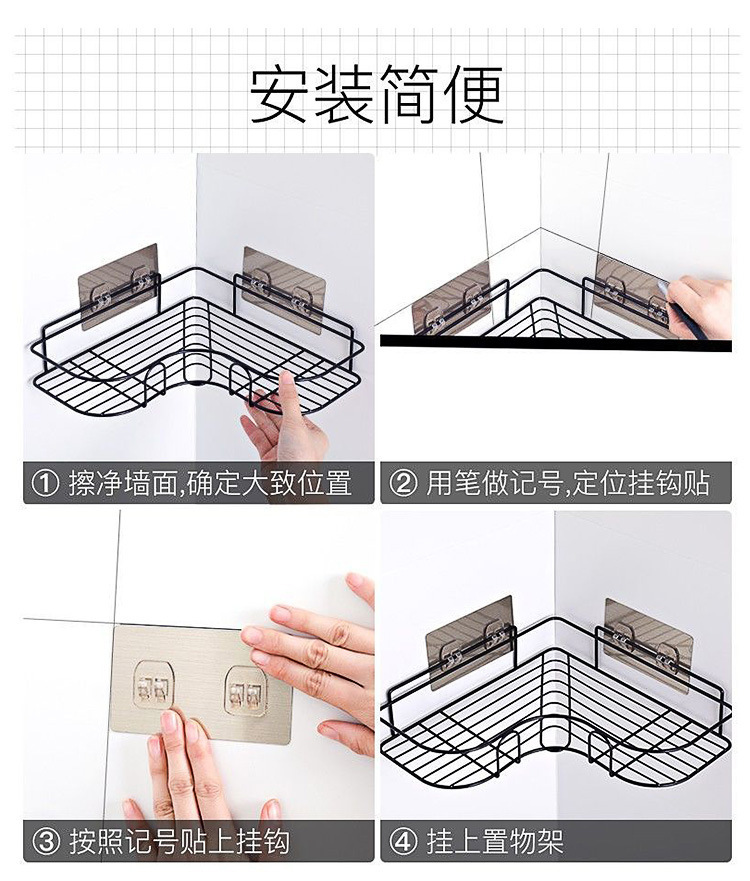 安装简便

① 擦净墙面,确定大致位置

② 用笔做记号,定位挂钩贴

③ 按照记号贴上挂钩

④ 挂上置物架