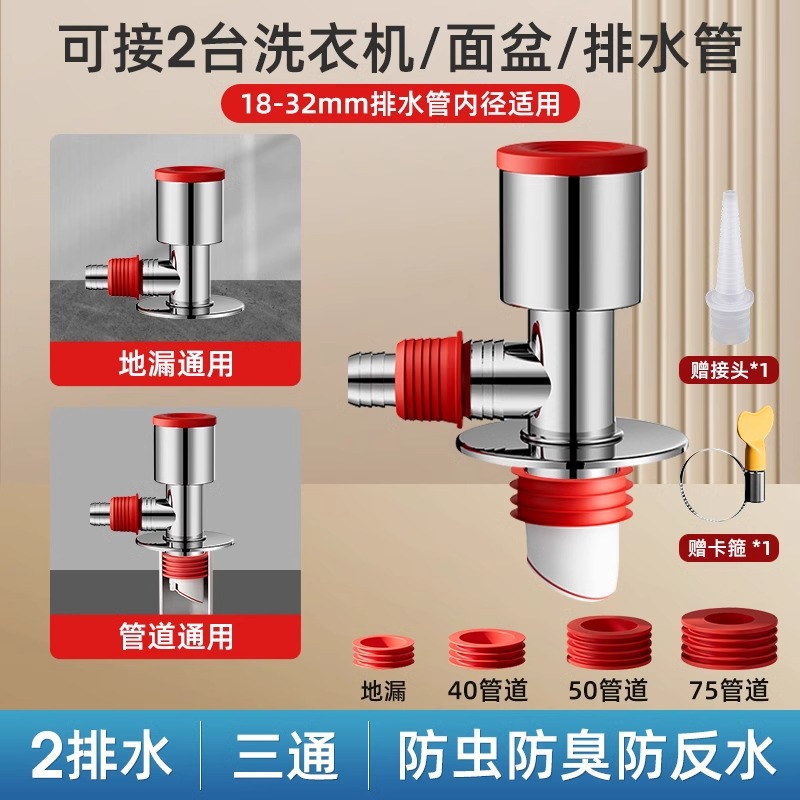 可接2台洗衣机/面盆/排水管

18-32mm排水管内径适用

地漏通用

管道通用

赠接头*1

赠卡箍 *1

地漏

40管道

50管道

75管道

2排水 三通 防虫防臭防反水