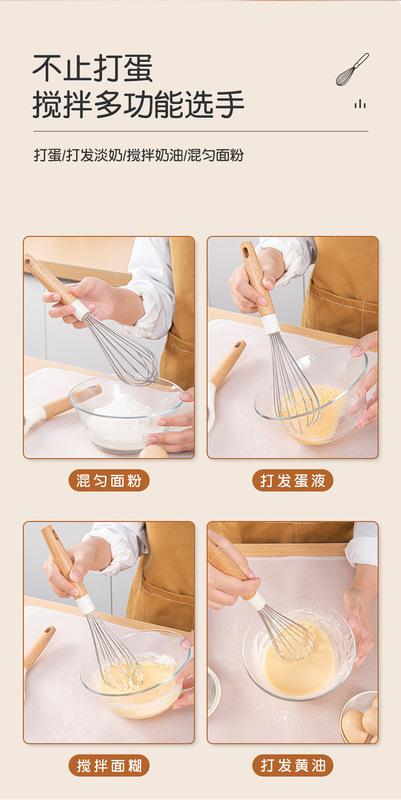 不止打蛋
搅拌多功能选手

打蛋/打发淡奶/搅拌奶油/混匀面粉

混匀面粉

打发蛋液

搅拌面糊

打发黄油