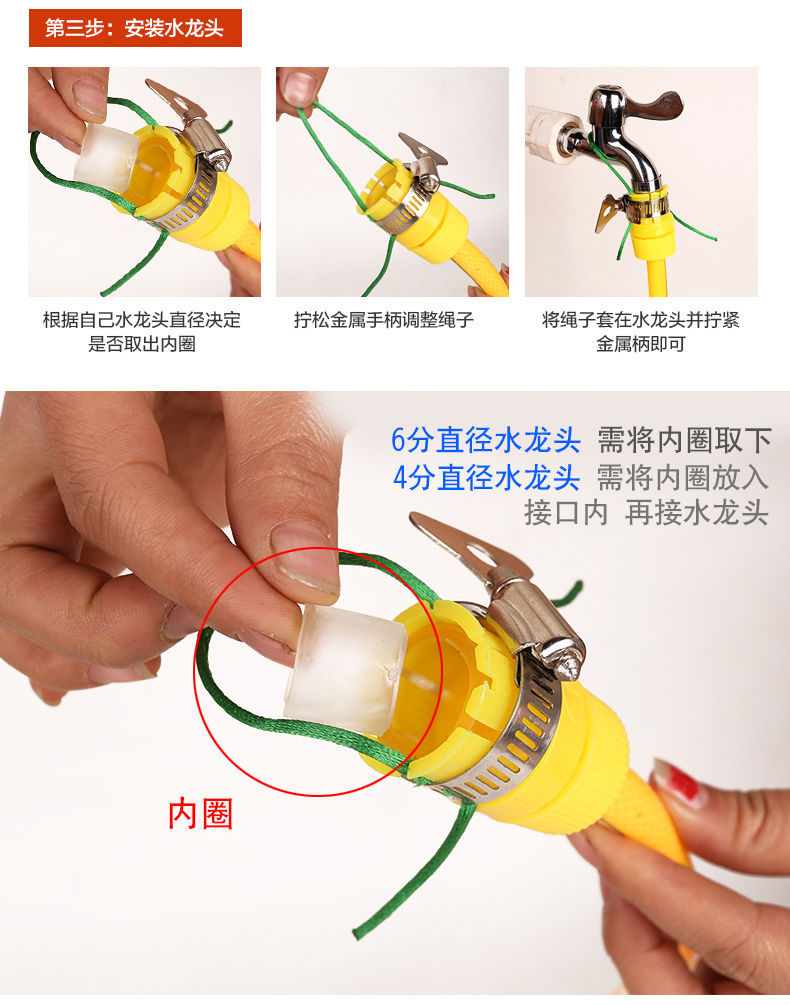 第三步：安装水龙头

根据自己水龙头直径决定是否取出内圈

拧松金属手柄调整绳子

将绳子套在水龙头并拧紧金属柄即可

6分直径水龙头 需将内圈取下
4分直径水龙头 需将内圈放入接口内 再接水龙头

内圈