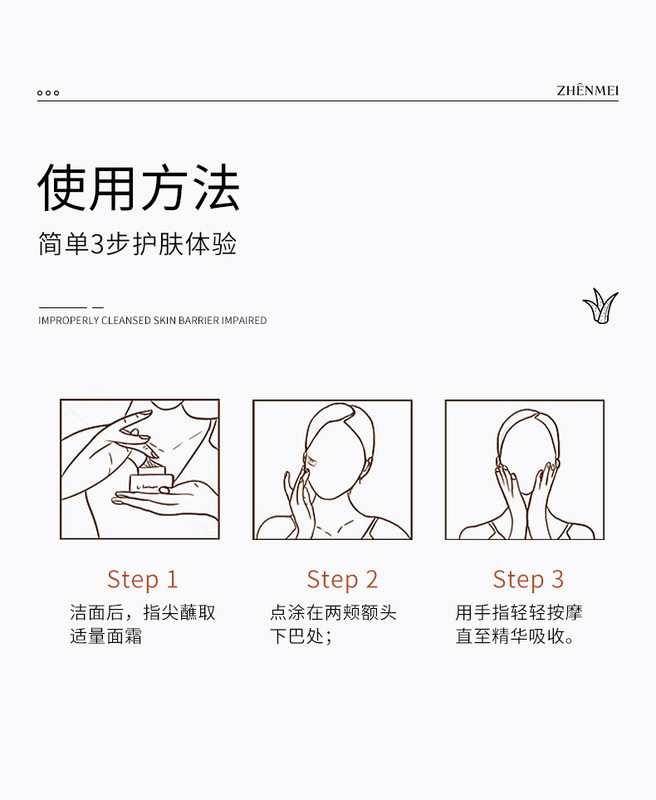 ZHĒNMEI

使用方法

简单3步护肤体验

IMPROPERLY CLEANSED SKIN BARRIER IMPAIRED

Step 1
洁面后，指尖蘸取适量面霜

Step 2
点涂在两颊额头下巴处；

Step 3
用手指轻轻按摩直至精华吸收。