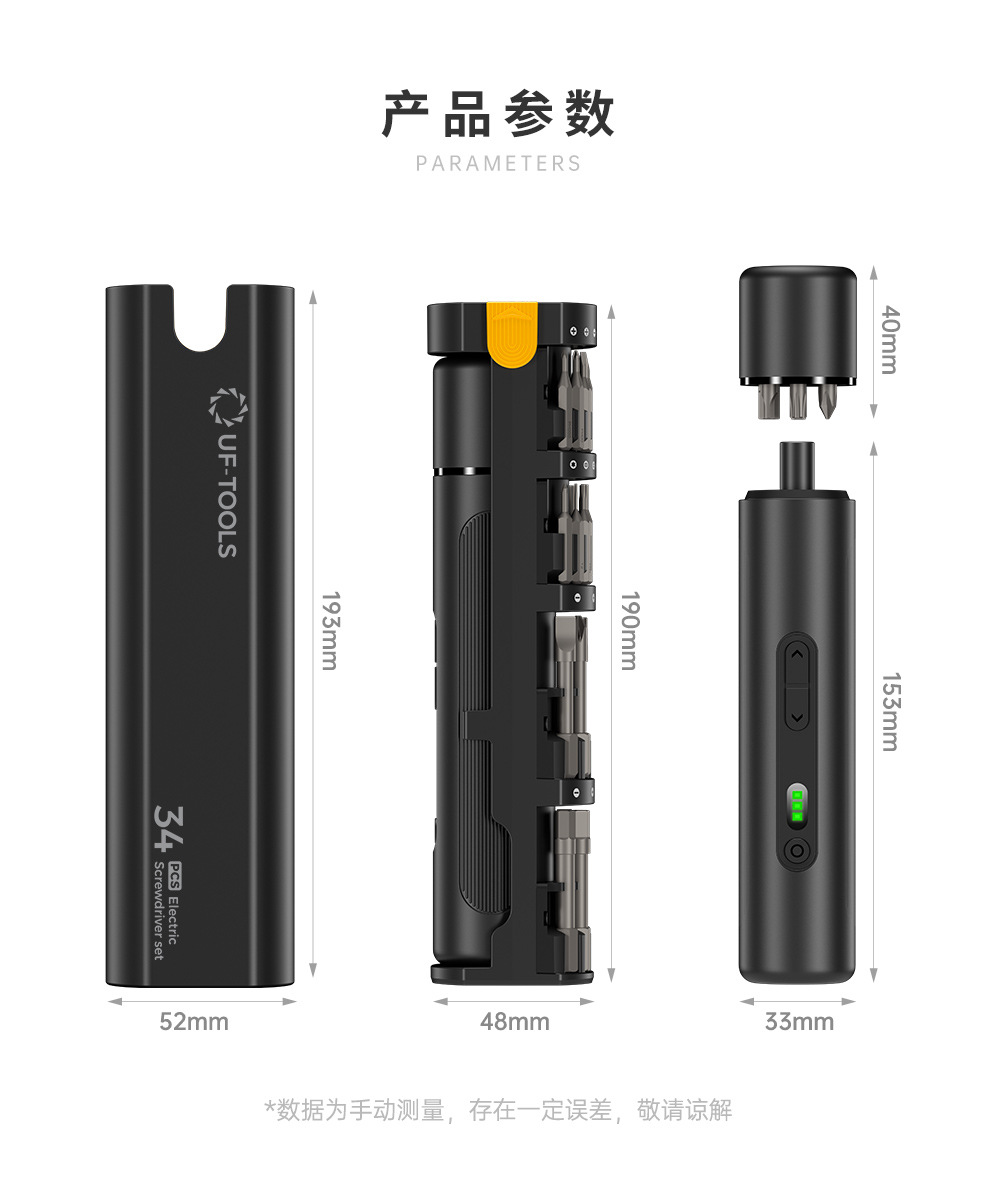 产品参数
PARAMETERS

UF-TOOLS

34 PCS Electric Screwdriver set

193mm

52mm

190mm

48mm

40mm

153mm

33mm

*数据为手动测量，存在一定误差，敬请谅解