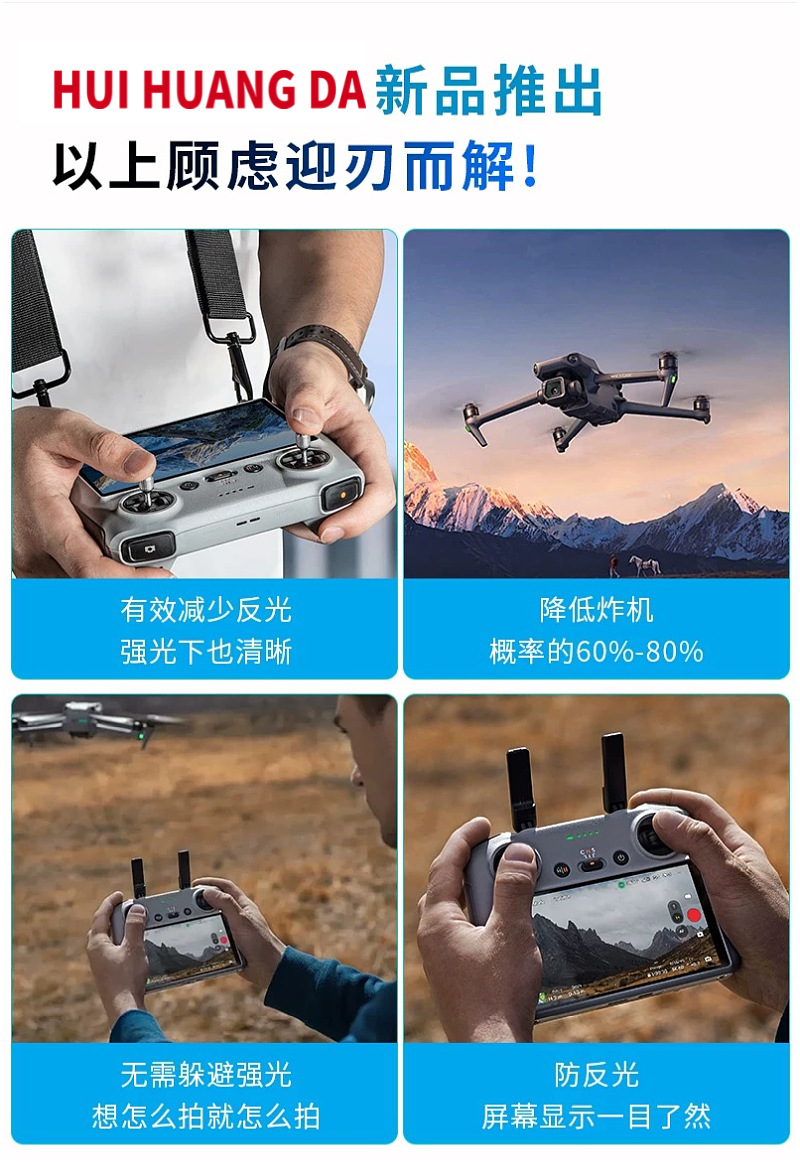 HUI HUANG DA 新品推出
以上顾虑迎刃而解!

有效减少反光
强光下也清晰

降低炸机
概率的60%-80%

无需躲避强光
想怎么拍就怎么拍

防反光
屏幕显示一目了然