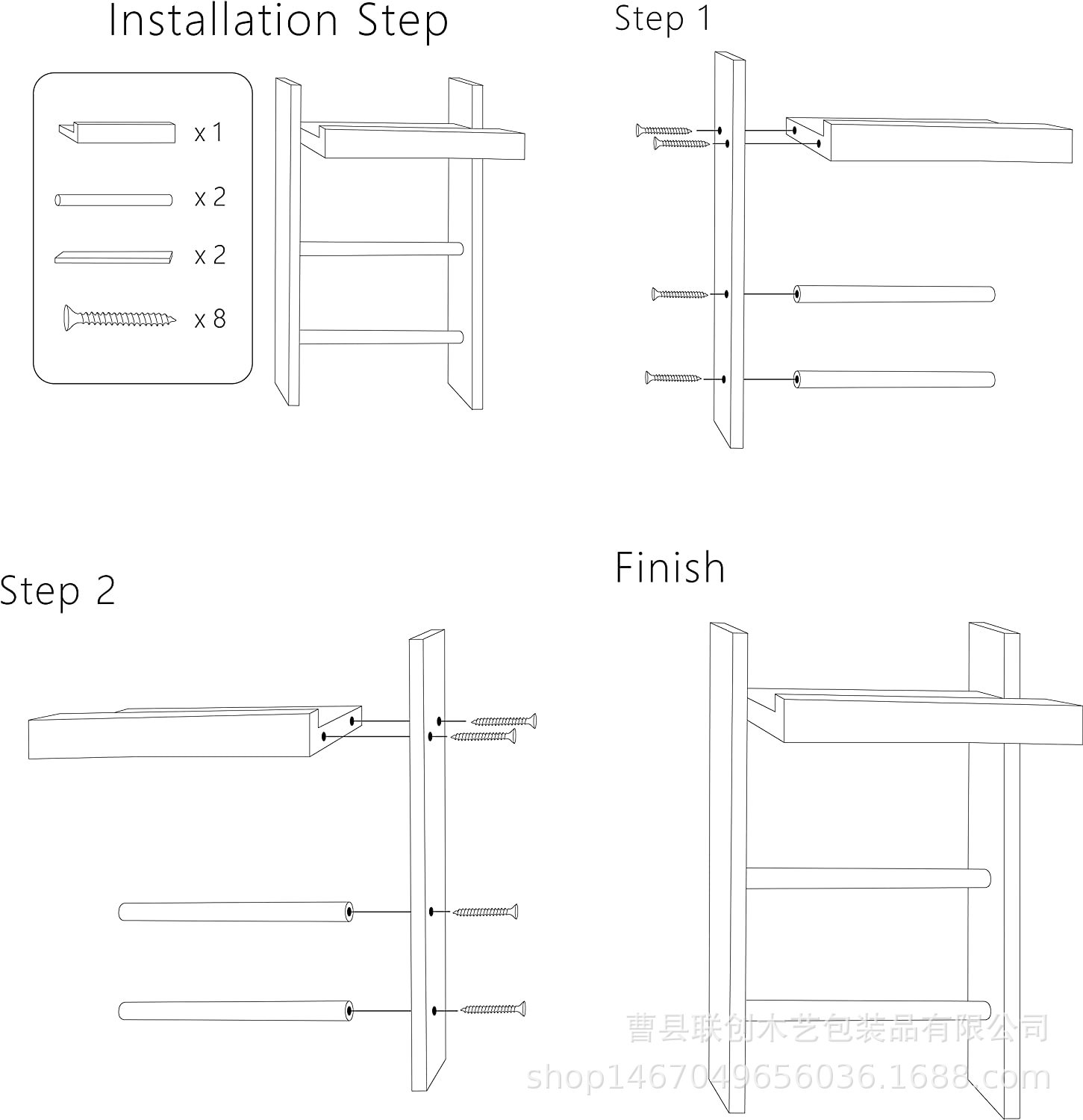 Installation Step

x 1

x 2

x 2

x 8

Step 1

Step 2

Finish

曹县联创木艺包装品有限公司

shop1467049656036.1688.com