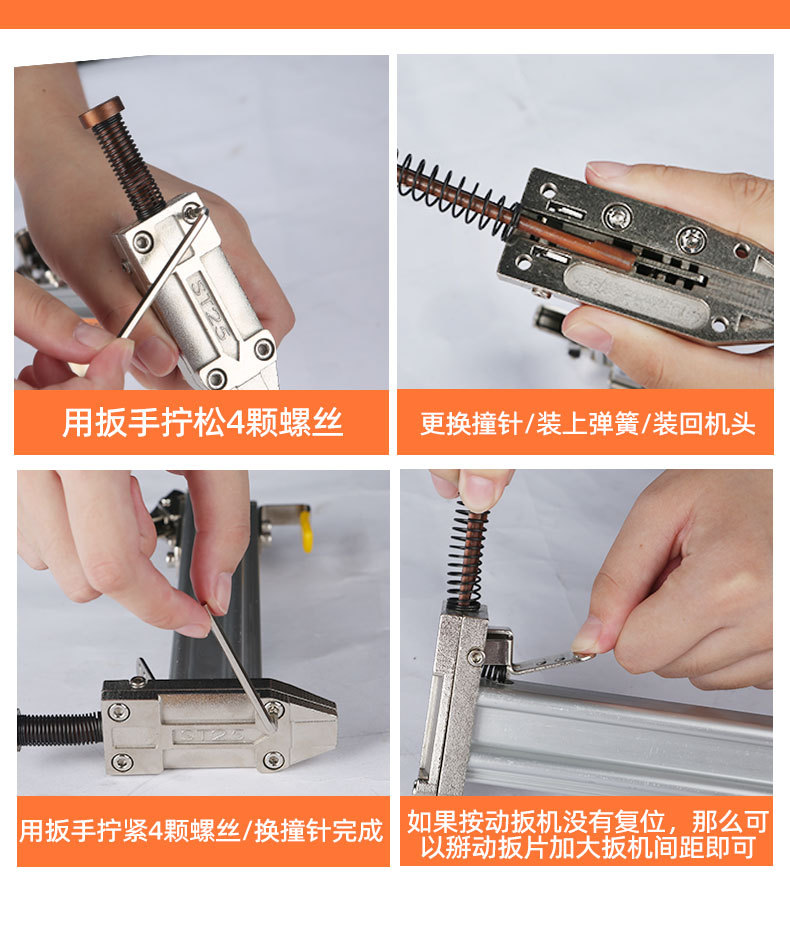 ST25

用扳手拧松4颗螺丝

更换撞针/装上弹簧/装回机头

ST25

用扳手拧紧4颗螺丝/换撞针完成

如果按动扳机没有复位，那么可以掰动扳片加大扳机间距即可