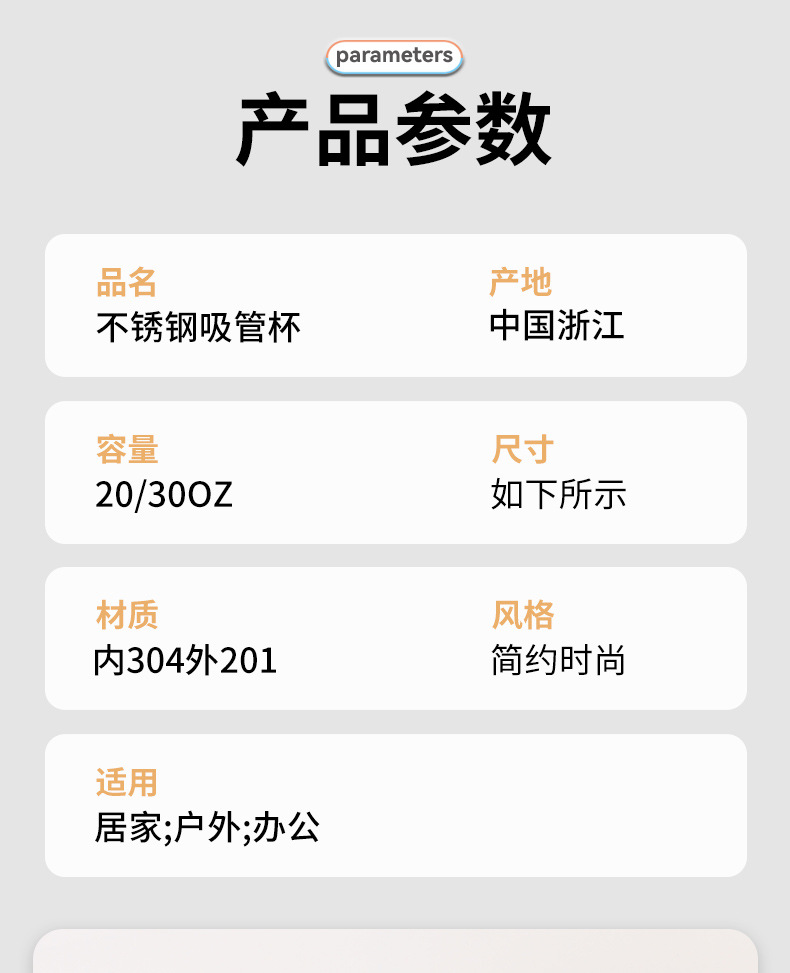 parameters

产品参数

品名
不锈钢吸管杯

产地
中国浙江

容量
20/30OZ

尺寸
如下所示

材质
内304外201

风格
简约时尚

适用
居家;户外;办公