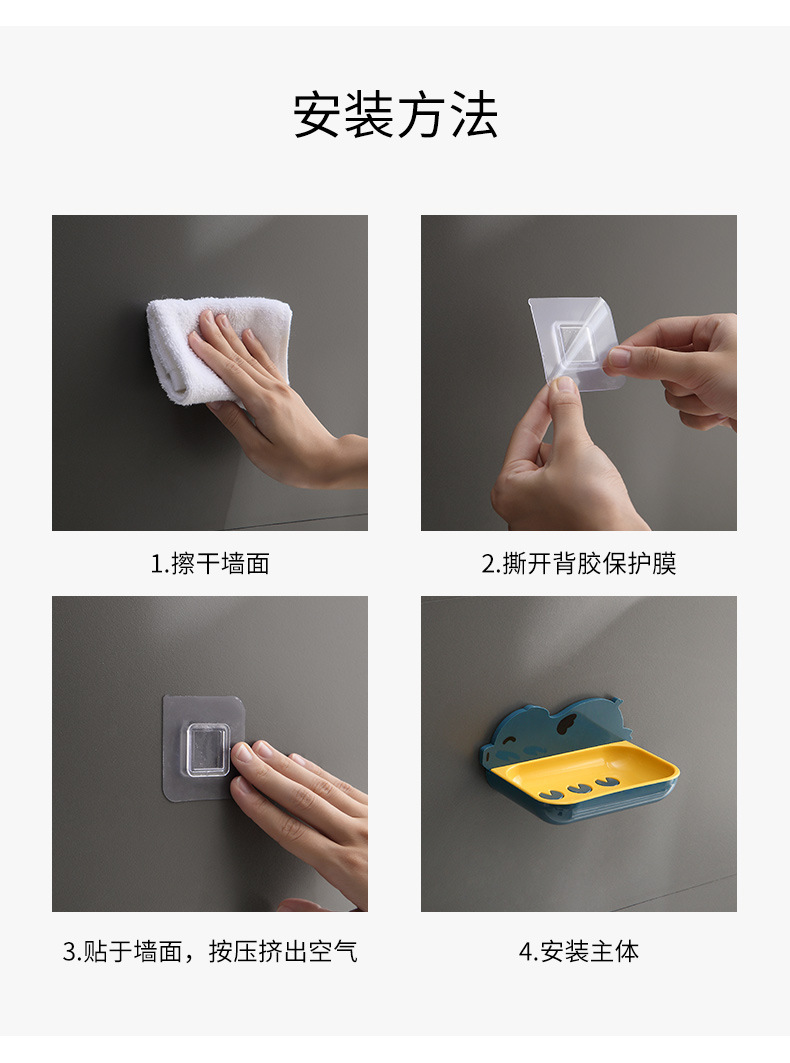 安装方法

1.擦干墙面

2.撕开背胶保护膜

3.贴于墙面，按压挤出空气

4.安装主体