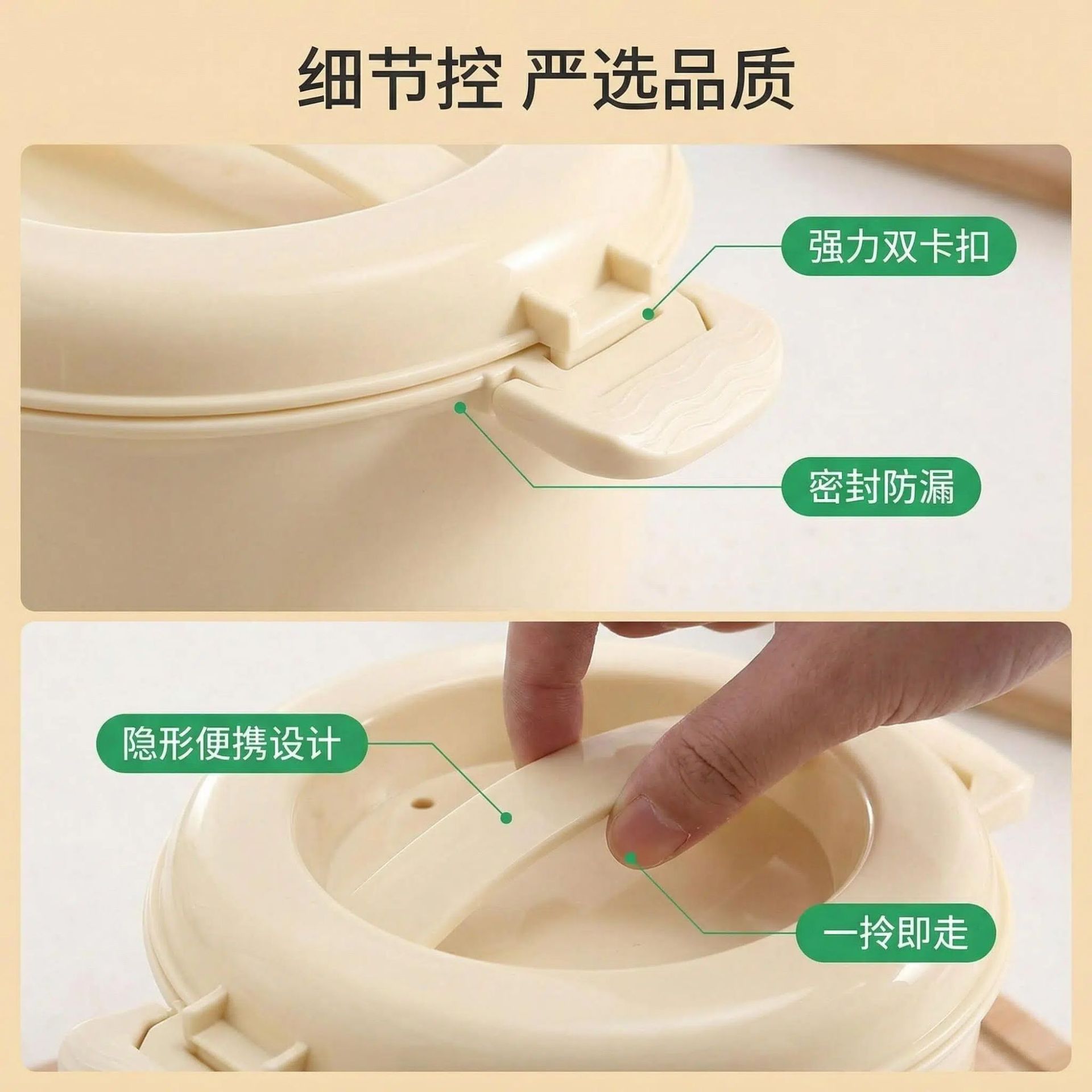 细节控 严选品质

强力双卡扣

密封防漏

隐形便携设计

一拎即走