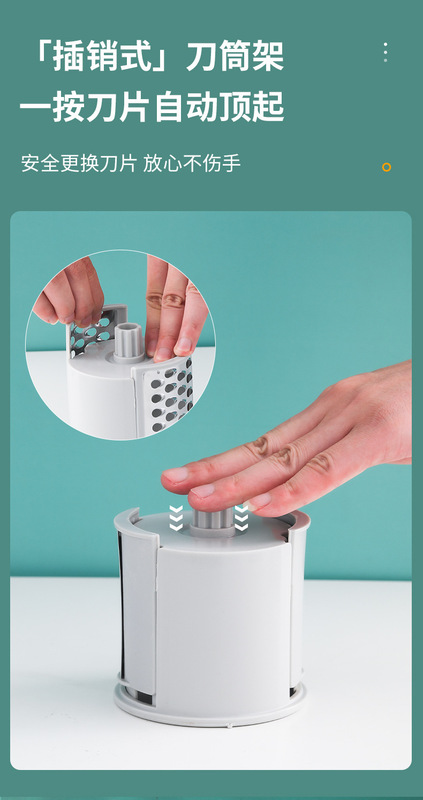 「插销式」刀筒架
一按刀片自动顶起

安全更换刀片 放心不伤手