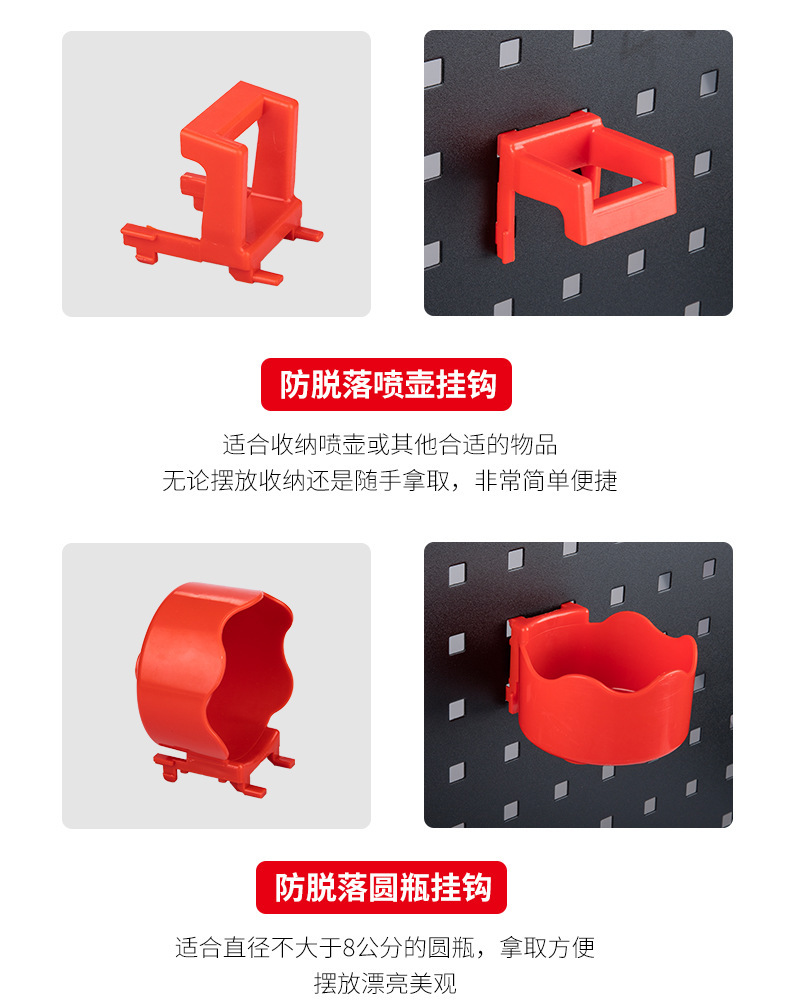 防脱落喷壶挂钩

适合收纳喷壶或其他合适的物品
无论摆放收纳还是随手拿取，非常简单便捷

防脱落圆瓶挂钩

适合直径不大于8公分的圆瓶，拿取方便
摆放漂亮美观