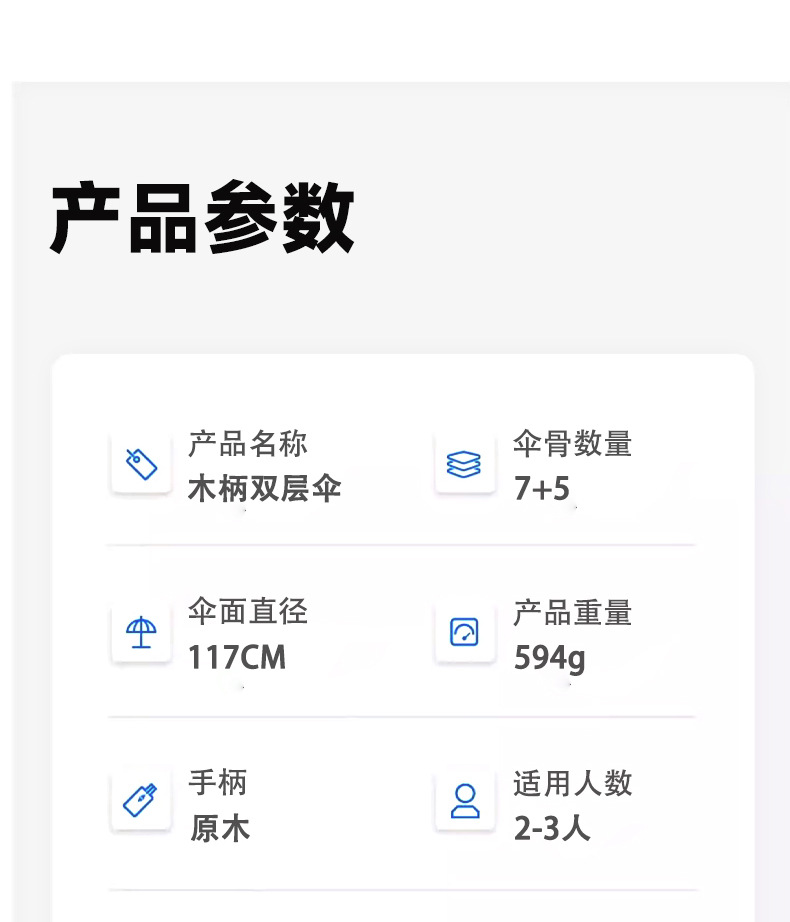 产品参数

产品名称
木柄双层伞

伞骨数量
7+5

伞面直径
117CM

产品重量
594g

手柄
原木

适用人数
2-3人