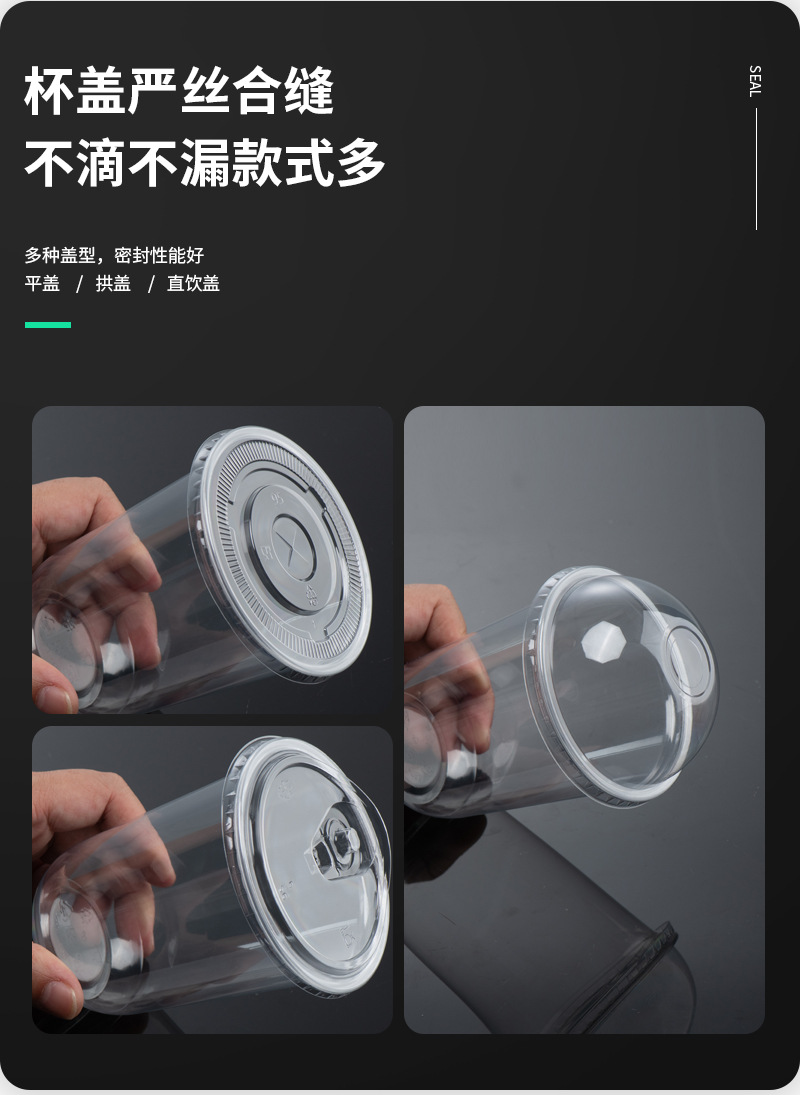 杯盖严丝合缝
不滴不漏款式多

SEAL

多种盖型，密封性能好
平盖 / 拱盖 / 直饮盖