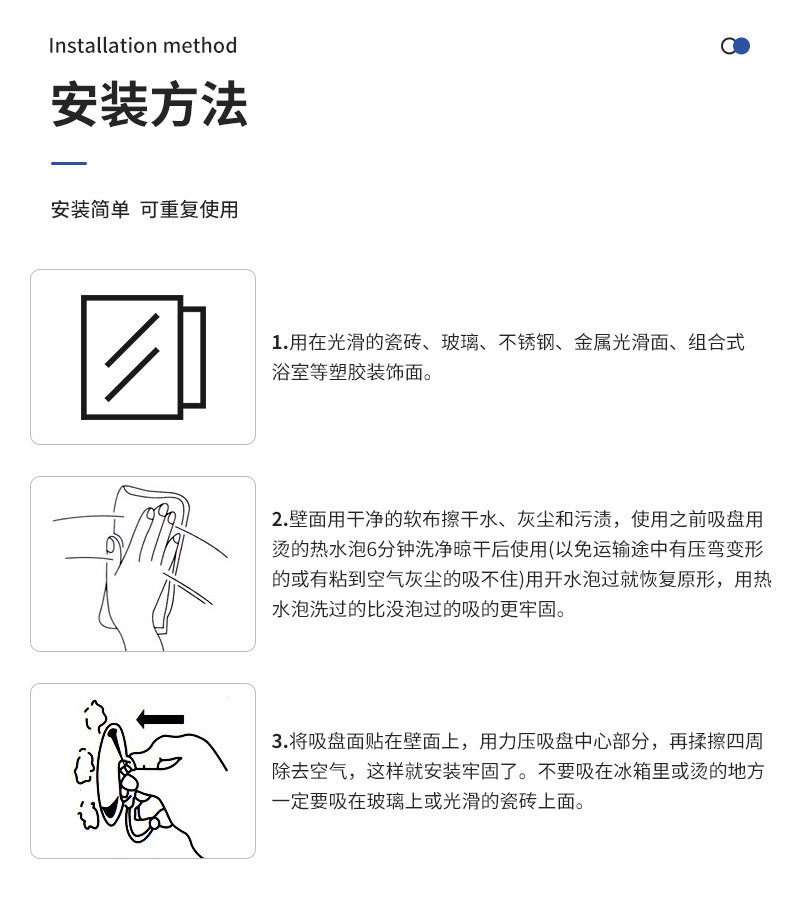 Installation method

安装方法

安装简单 可重复使用

1.用在光滑的瓷砖、玻璃、不锈钢、金属光滑面、组合式浴室等塑胶装饰面。

2.壁面用干净的软布擦干水、灰尘和污渍，使用之前吸盘用烫的热水泡6分钟洗净晾干后使用(以免运输途中有压弯变形的或有粘到空气灰尘的吸不住)用开水泡过就恢复原形，用热水泡洗过的比没泡过的吸的更牢固。

3.将吸盘面贴在壁面上，用力压吸盘中心部分，再揉擦四周除去空气，这样就安装牢固了。不要吸在冰箱里或烫的地方一定要吸在玻璃上或光滑的瓷砖上面。