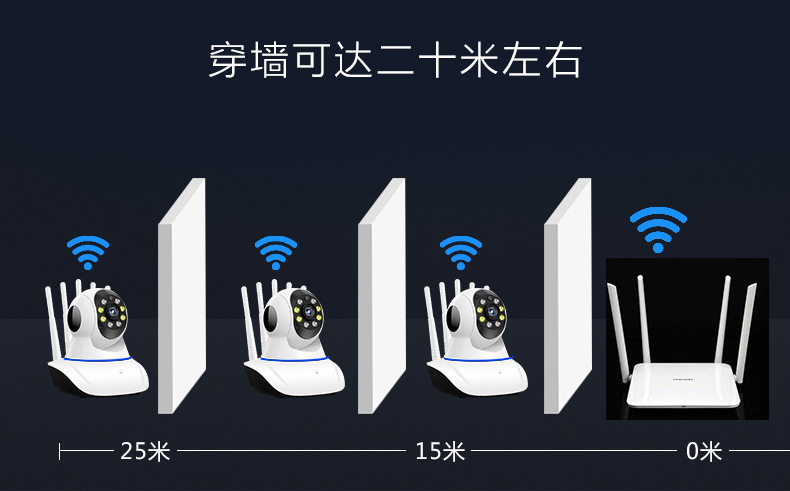 穿墙可达二十米左右

25米

15米

0米