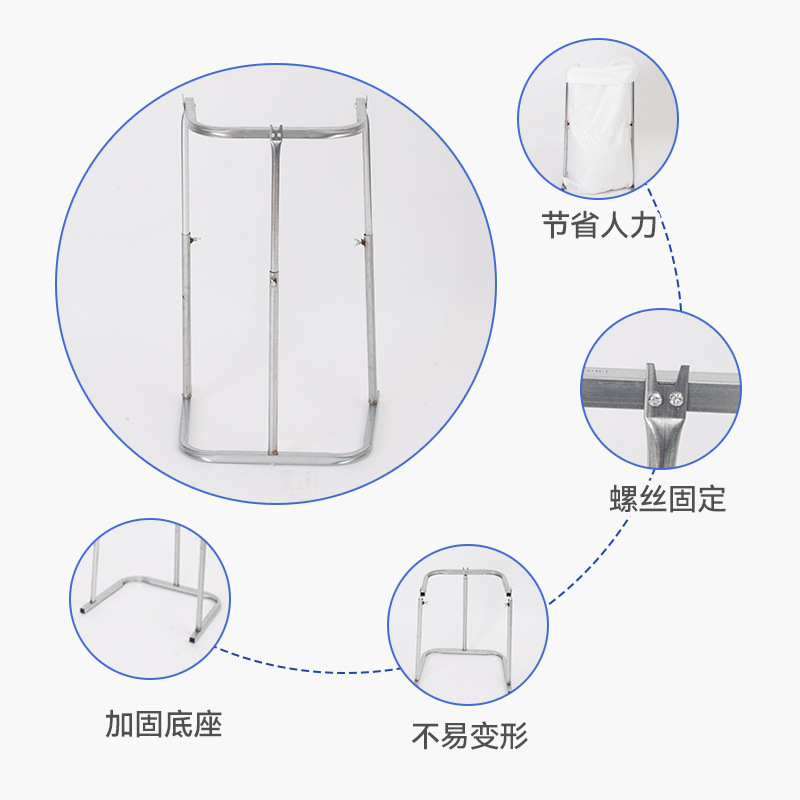 节省人力

螺丝固定

加固底座

不易变形