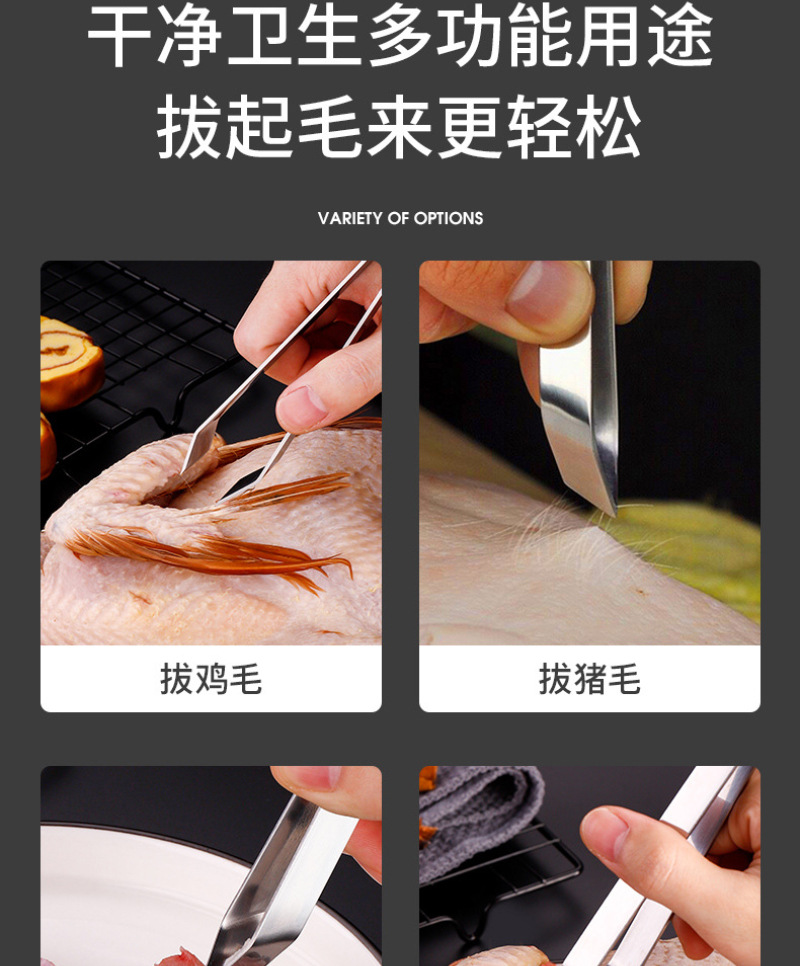 干净卫生多功能用途
拔起毛来更轻松

VARIETY OF OPTIONS

拔鸡毛

拔猪毛