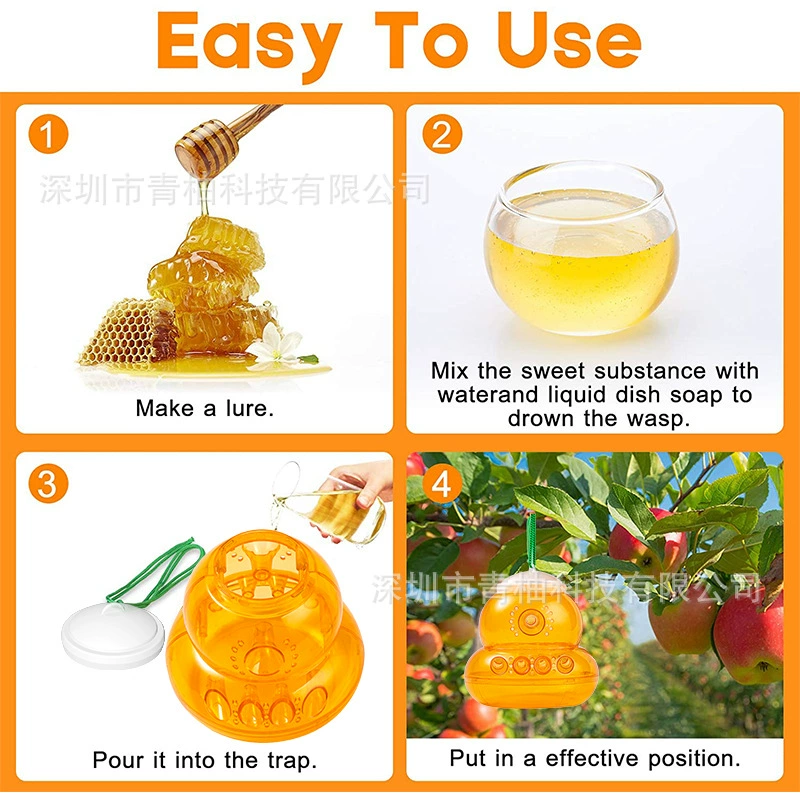 Easy To Use

1

深圳市青柚科技有限公司

Make a lure.

2

Mix the sweet substance with waterand liquid dish soap to drown the wasp.

3

Pour it into the trap.

4

深圳市青柚科技有限公司

Put in a effective position.