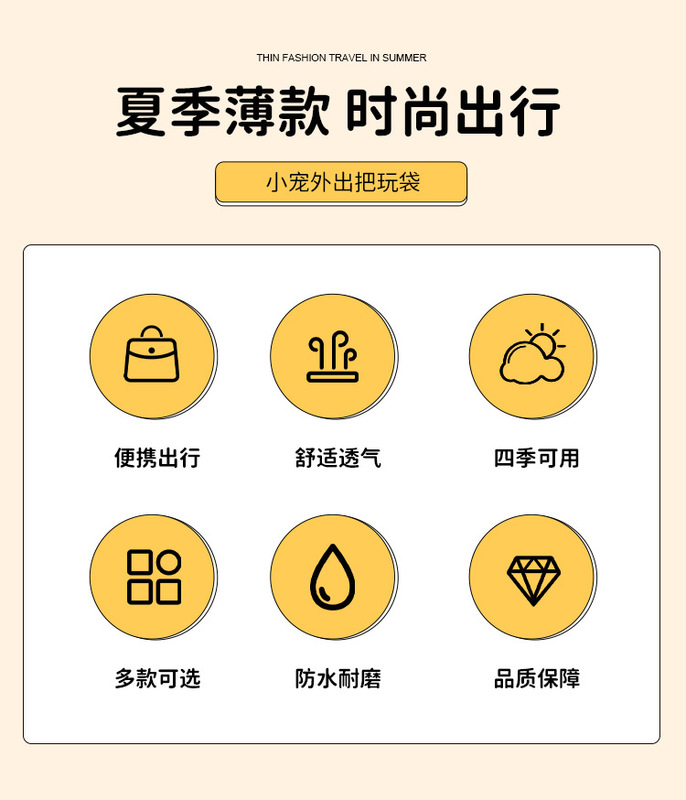 THIN FASHION TRAVEL IN SUMMER

夏季薄款 时尚出行

小宠外出把玩袋

便携出行

舒适透气

四季可用

多款可选

防水耐磨

品质保障