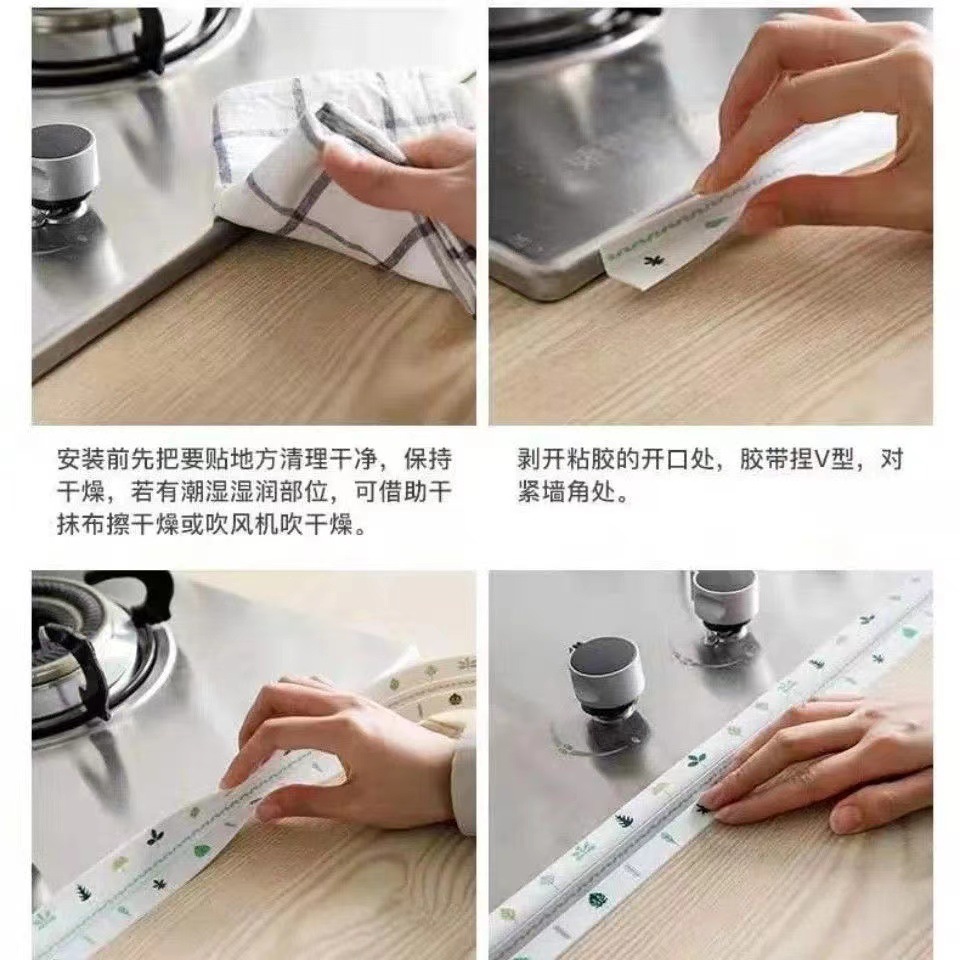 安装前先把要贴地方清理干净，保持干燥，若有潮湿湿润部位，可借助干抹布擦干燥或吹风机吹干燥。

剥开粘胶的开口处，胶带捏V型，对紧墙角处。