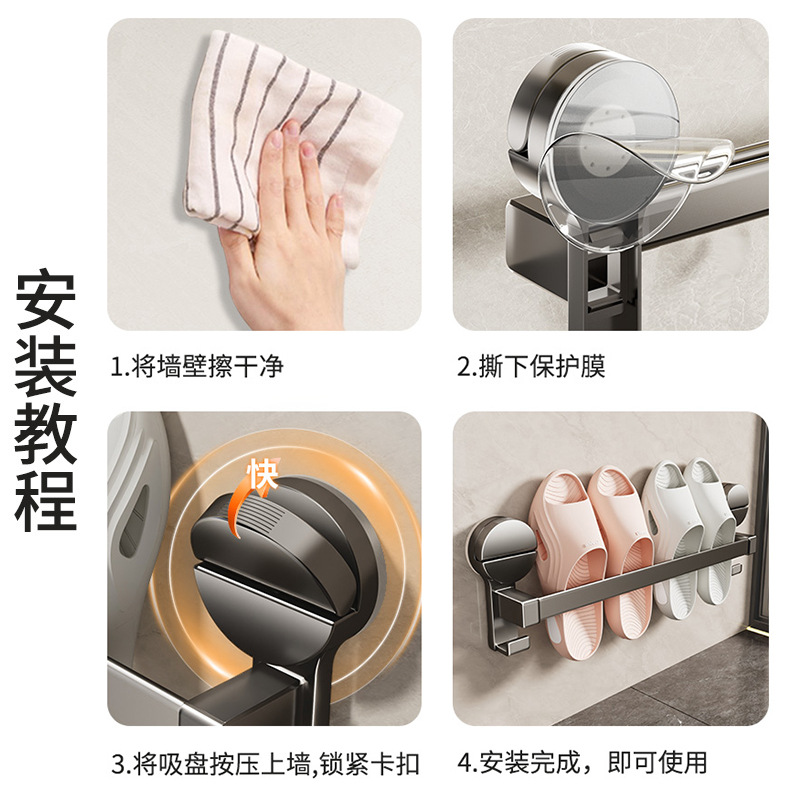 安装教程

1.将墙壁擦干净

2.撕下保护膜

快

3.将吸盘按压上墙,锁紧卡扣

4.安装完成，即可使用