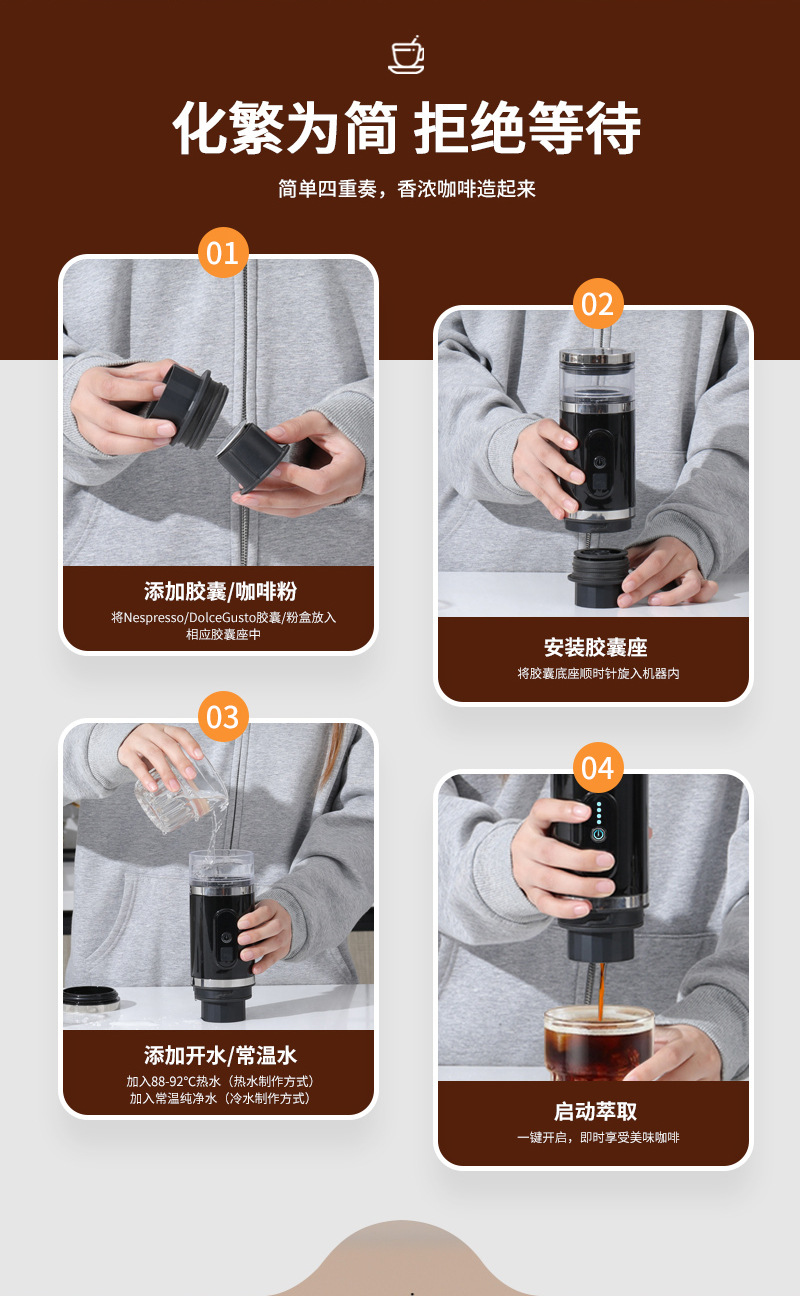 化繁为简 拒绝等待

简单四重奏，香浓咖啡造起来

01

添加胶囊/咖啡粉

将Nespresso/DolceGusto胶囊/粉盒放入相应胶囊座中

02

安装胶囊座

将胶囊底座顺时针旋入机器内

03

添加开水/常温水

加入88-92°C热水（热水制作方式）
加入常温纯净水（冷水制作方式）

04

启动萃取

一键开启，即时享受美味咖啡