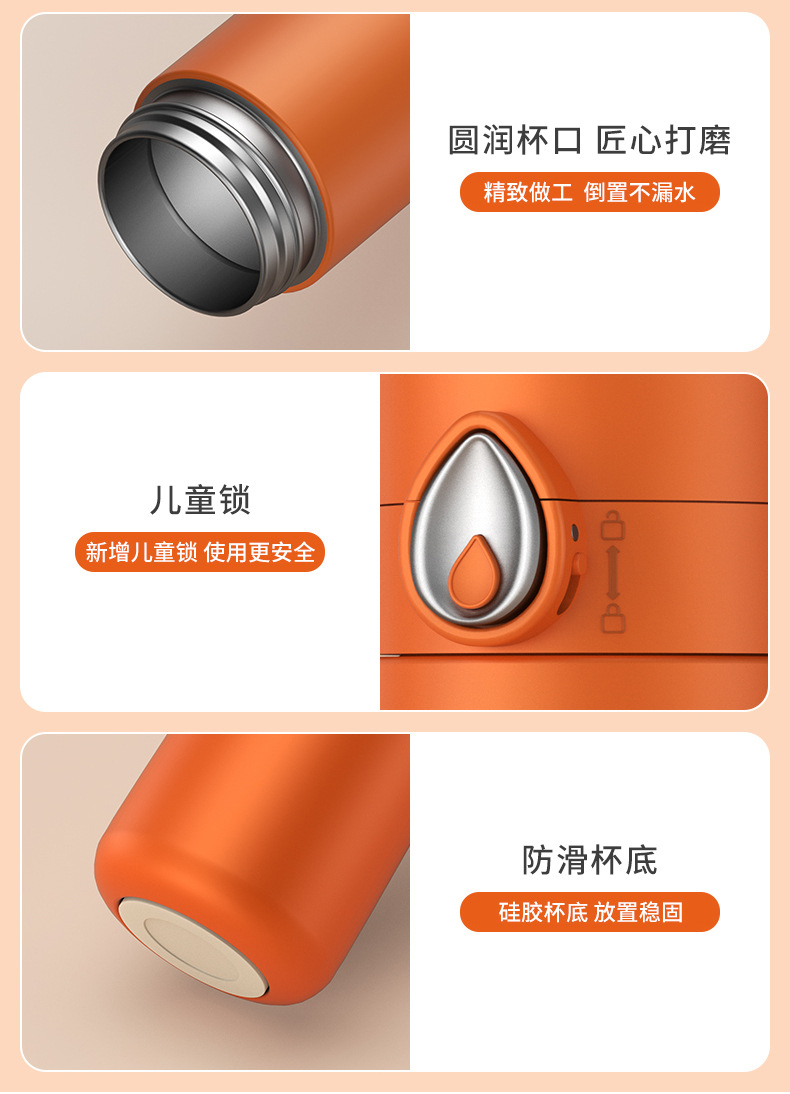 圆润杯口 匠心打磨

精致做工 倒置不漏水

儿童锁

新增儿童锁 使用更安全

防滑杯底

硅胶杯底 放置稳固