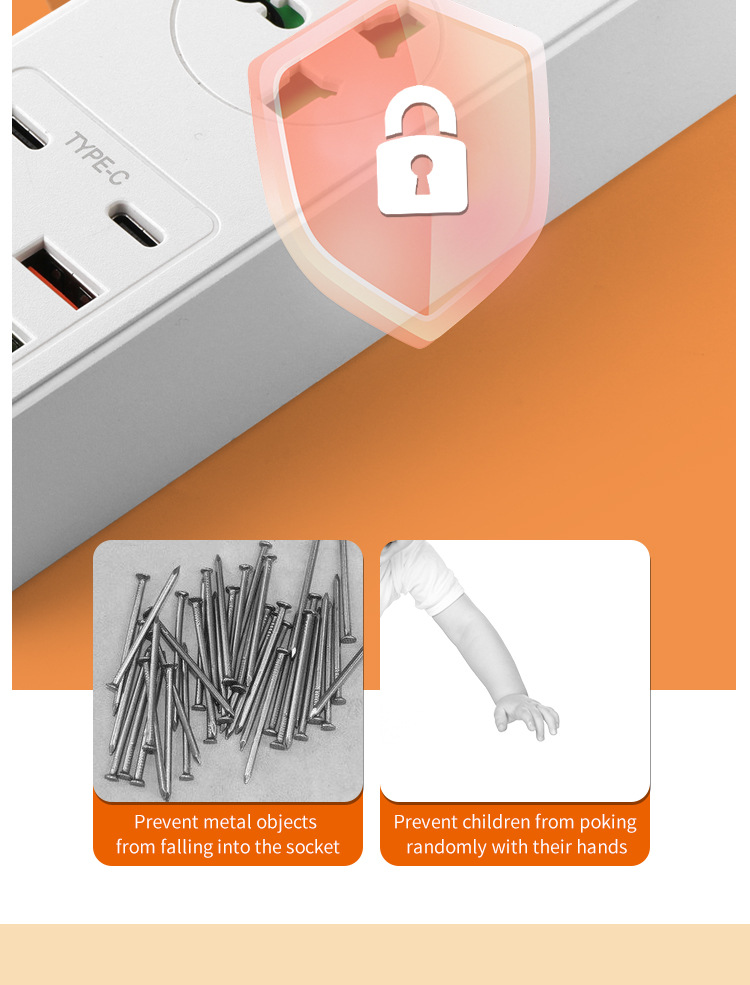 TYPE-C

Prevent metal objects from falling into the socket

Prevent children from poking randomly with their hands