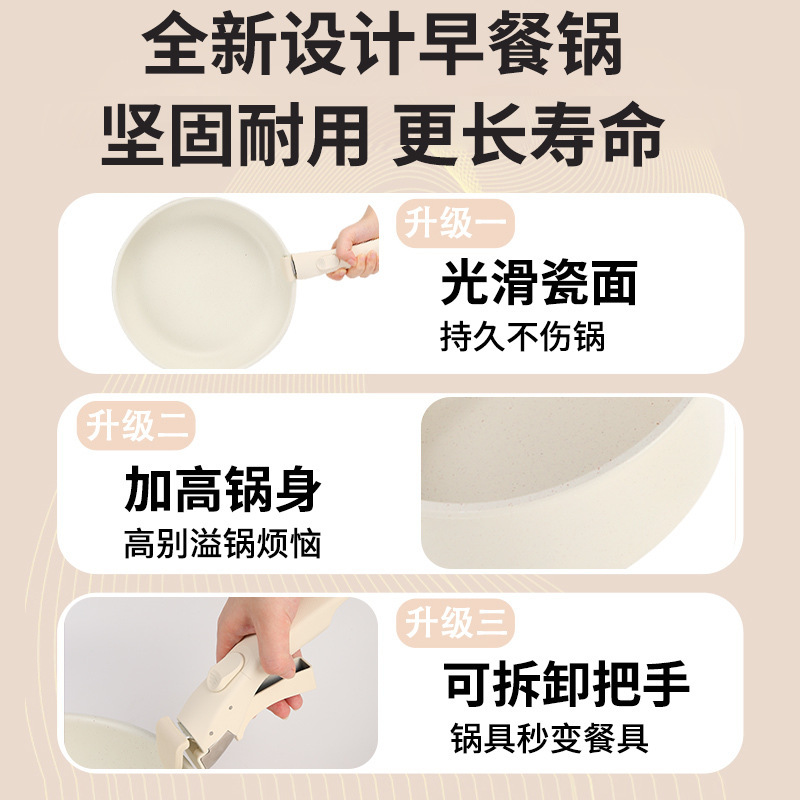 全新设计早餐锅
坚固耐用 更长寿命

升级一
光滑瓷面
持久不伤锅

升级二
加高锅身
高别溢锅烦恼

升级三
可拆卸把手
锅具秒变餐具