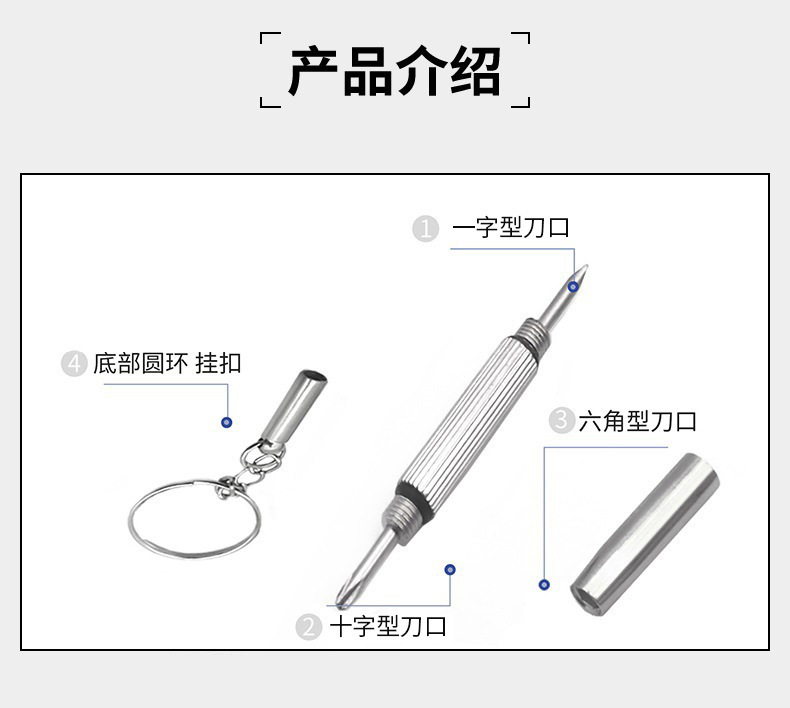 产品介绍

1 一字型刀口

4 底部圆环 挂扣

3 六角型刀口

2 十字型刀口