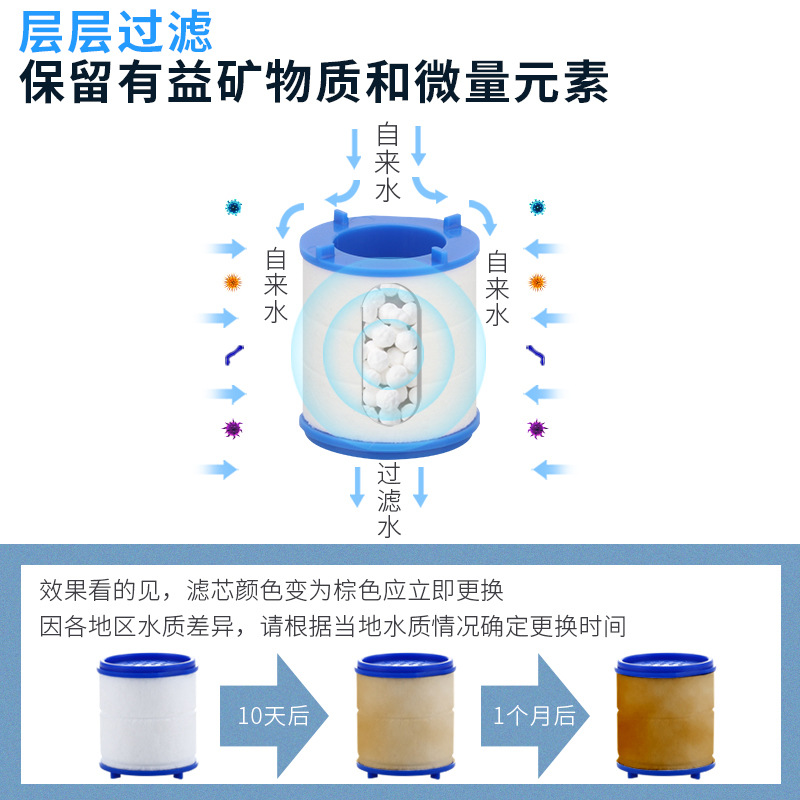 层层过滤
保留有益矿物质和微量元素

自来水

自来水

自来水

过滤水

效果看的见，滤芯颜色变为棕色应立即更换
因各地区水质差异，请根据当地水质情况确定更换时间

10天后

1个月后