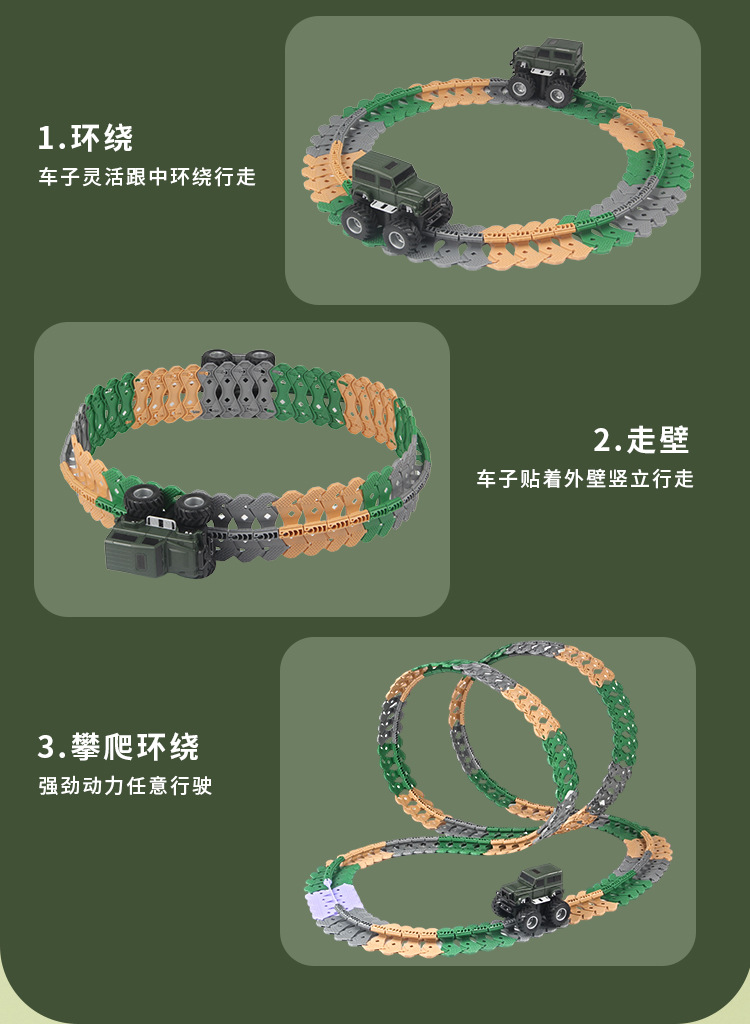 1.环绕
车子灵活跟中环绕行走

2.走壁
车子贴着外壁竖立行走

3.攀爬环绕
强劲动力任意行驶