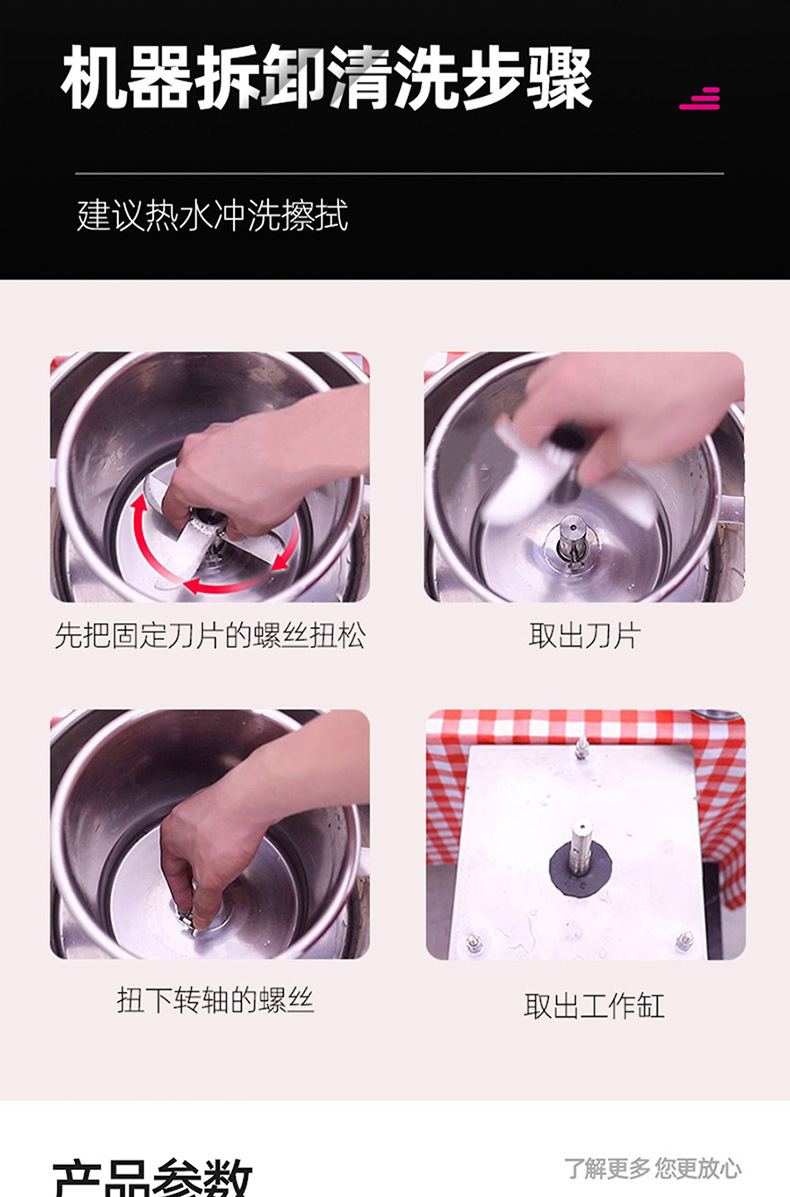 机器拆卸清洗步骤

建议热水冲洗擦拭

先把固定刀片的螺丝扭松

取出刀片

扭下转轴的螺丝

取出工作缸

产品参数

了解更多 您更放心