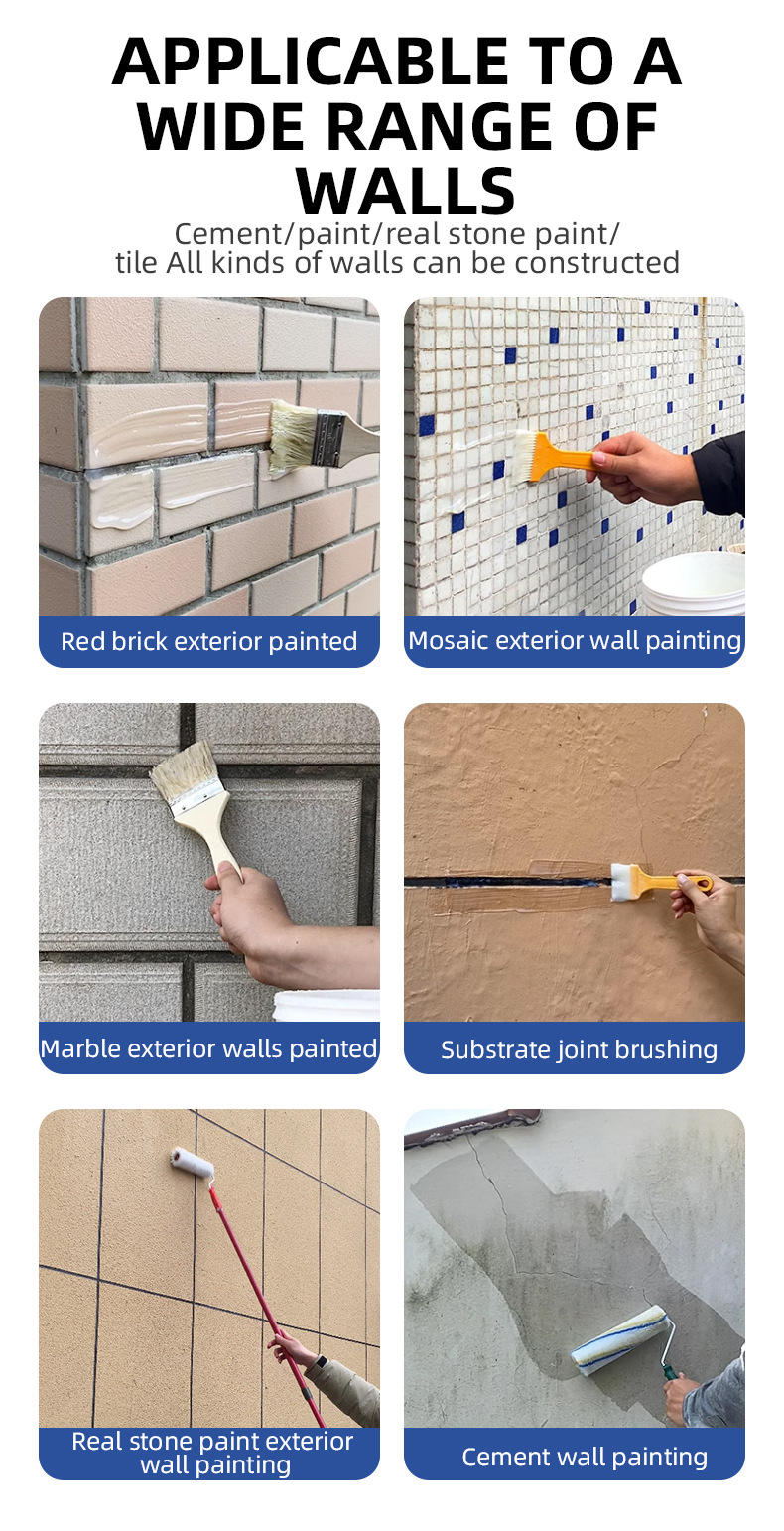 APPLICABLE TO A WIDE RANGE OF WALLS

Cement/paint/real stone paint/ tile All kinds of walls can be constructed

Red brick exterior painted

Mosaic exterior wall painting

Marble exterior walls painted

Substrate joint brushing

Real stone paint exterior wall painting

Cement wall painting