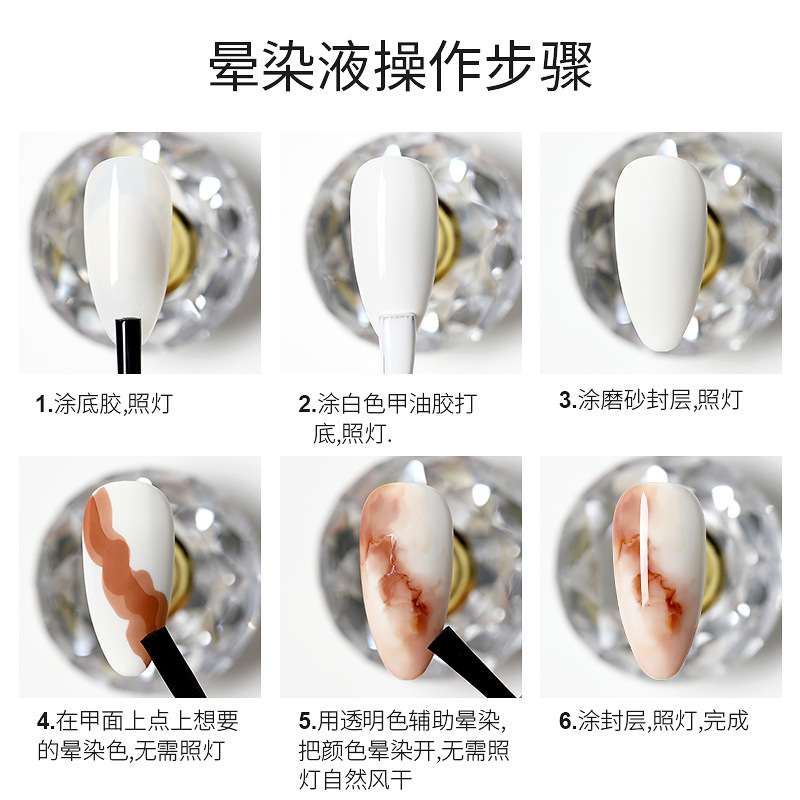 晕染液操作步骤

1.涂底胶,照灯

2.涂白色甲油胶打底,照灯.

3.涂磨砂封层,照灯

4.在甲面上点上想要的晕染色,无需照灯

5.用透明色辅助晕染,把颜色晕染开,无需照灯自然风干

6.涂封层,照灯,完成