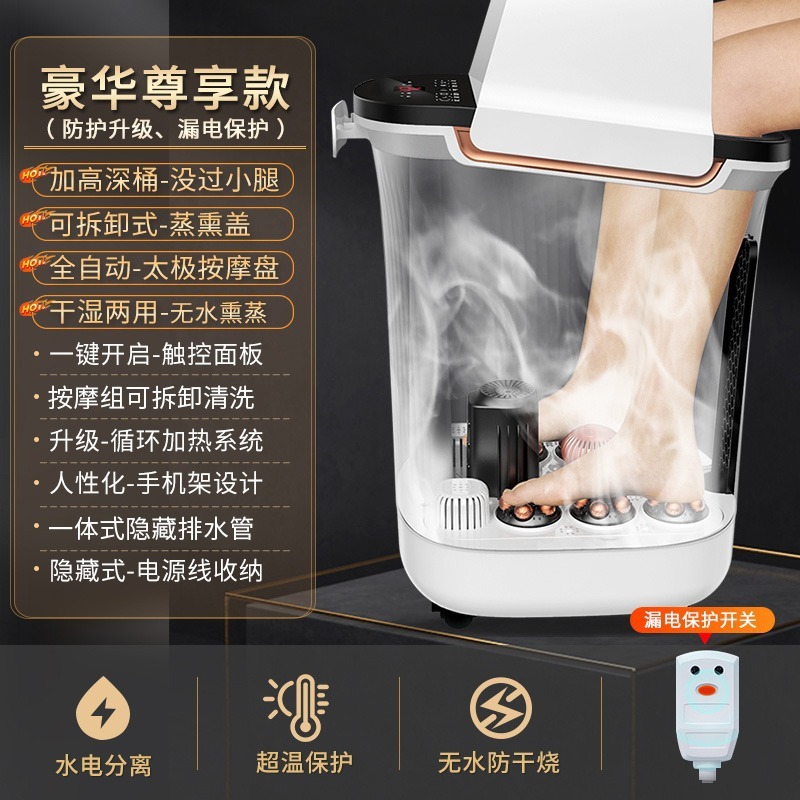 豪华尊享款
（防护升级、漏电保护）

HOT 加高深桶-没过小腿
HOT 可拆卸式-蒸熏盖
HOT 全自动-太极按摩盘
HOT 干湿两用-无水熏蒸

· 一键开启-触控面板
· 按摩组可拆卸清洗
· 升级-循环加热系统
· 人性化-手机架设计
· 一体式隐藏排水管
· 隐藏式-电源线收纳

漏电保护开关

水电分离
超温保护
无水防干烧