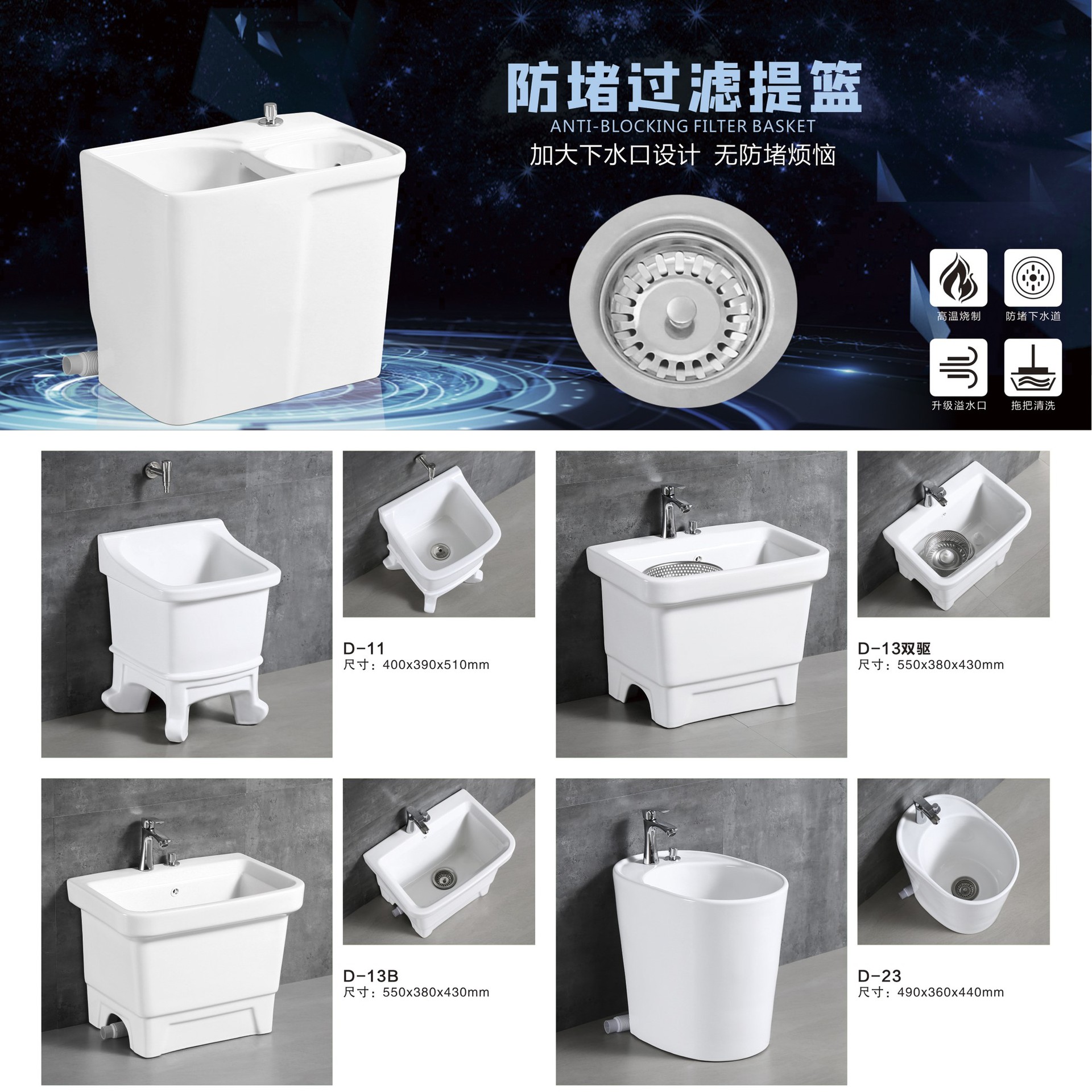 防堵过滤提篮
ANTI-BLOCKING FILTER BASKET
加大下水口设计 无防堵烦恼

高温烧制
防堵下水道
升级溢水口
拖把清洗

D-11
尺寸：400x390x510mm

D-13双驱
尺寸：550x380x430mm

D-13B
尺寸：550x380x430mm

D-23
尺寸：490x360x440mm