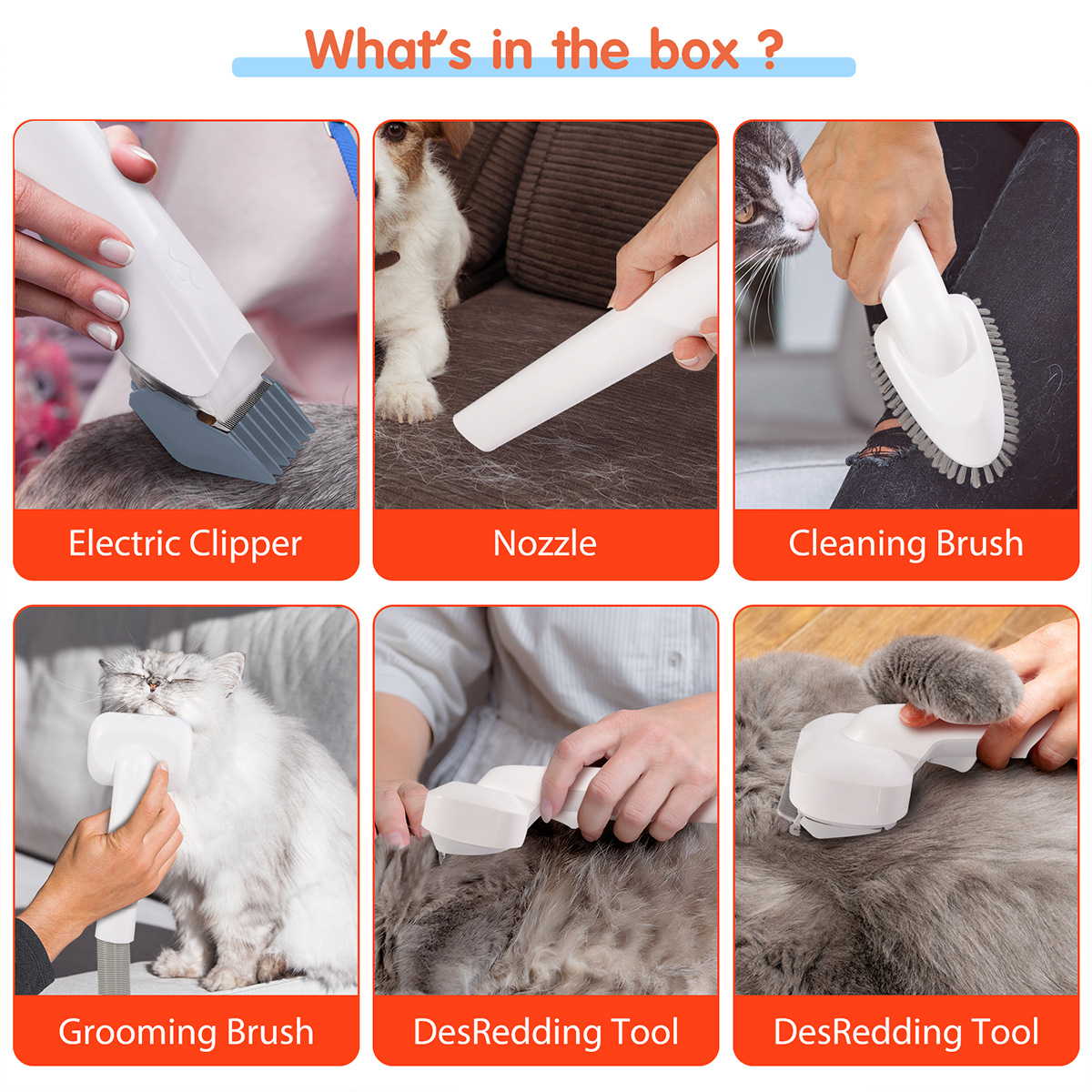 What's in the box ?

Electric Clipper

Nozzle

Cleaning Brush

Grooming Brush

DesRedding Tool

DesRedding Tool