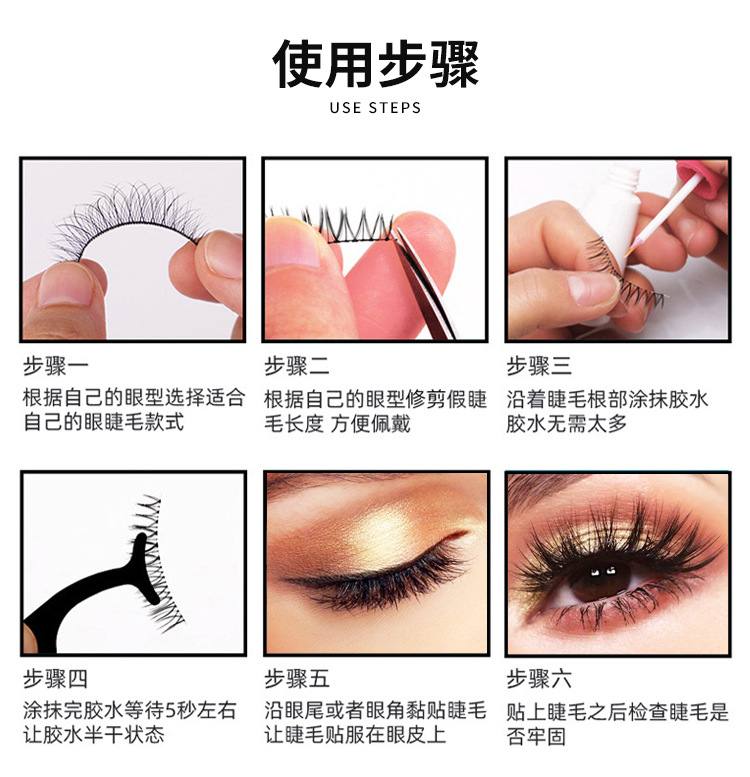 使用步骤
USE STEPS

步骤一
根据自己的眼型选择适合自己的眼睫毛款式

步骤二
根据自己的眼型修剪假睫毛长度 方便佩戴

步骤三
沿着睫毛根部涂抹胶水
胶水无需太多

步骤四
涂抹完胶水等待5秒左右
让胶水半干状态

步骤五
沿眼尾或者眼角黏贴睫毛
让睫毛贴服在眼皮上

步骤六
贴上睫毛之后检查睫毛是否牢固