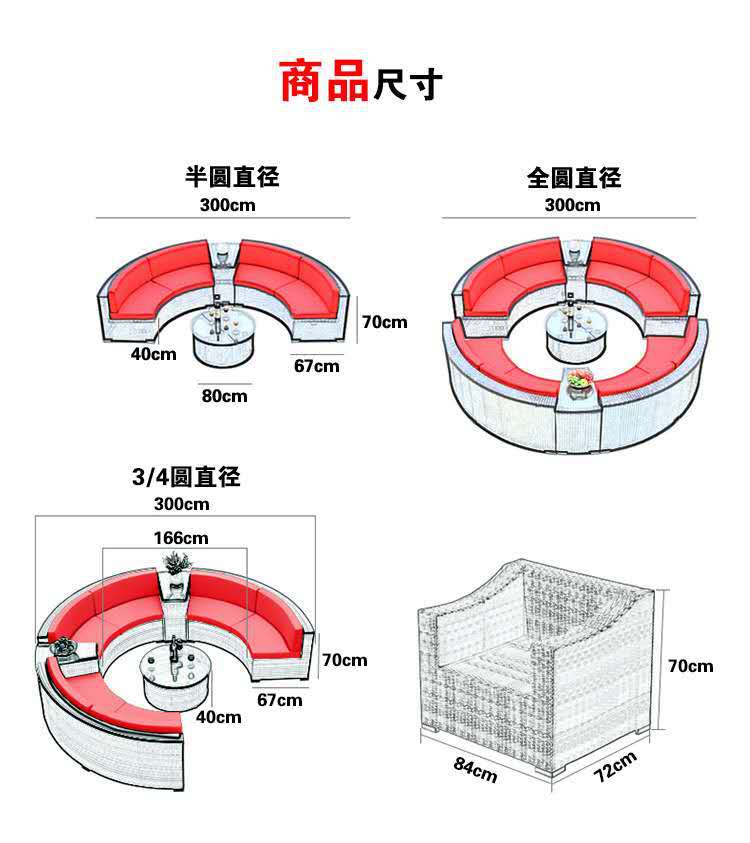 商品尺寸

半圆直径
300cm

70cm
40cm
67cm
80cm

全圆直径
300cm

3/4圆直径
300cm
166cm
70cm
67cm
40cm

70cm
84cm
72cm