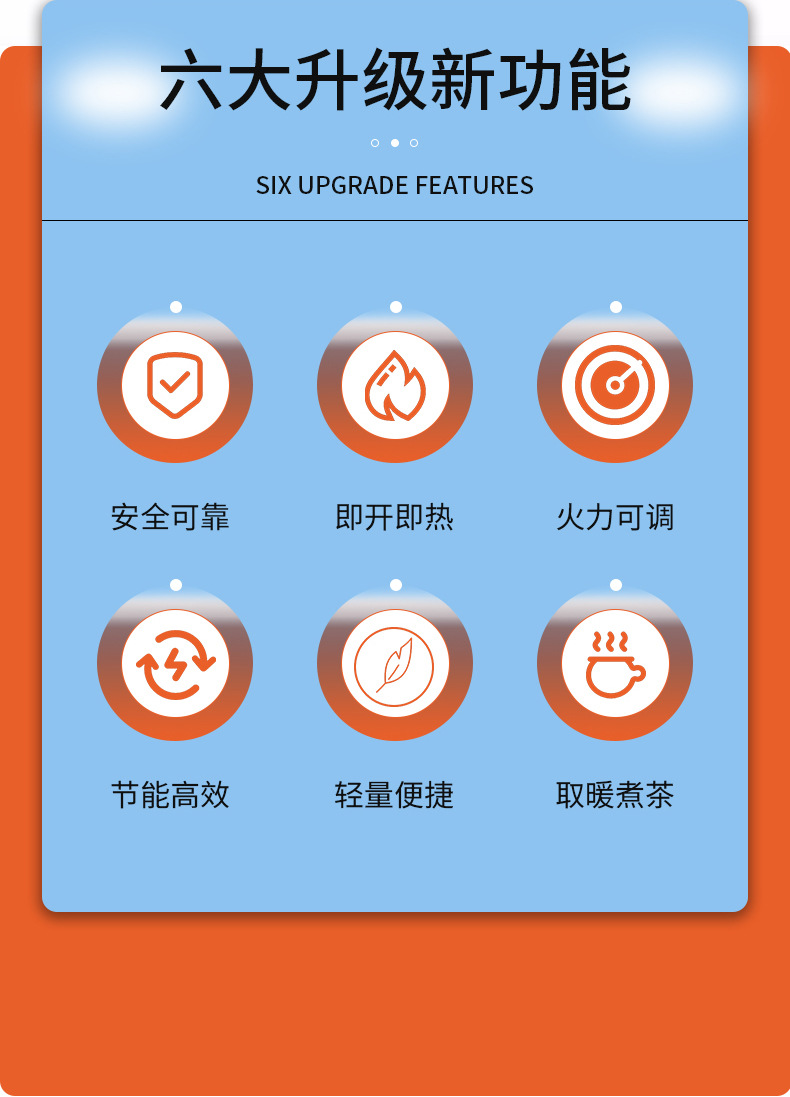 六大升级新功能

SIX UPGRADE FEATURES

安全可靠

即开即热

火力可调

节能高效

轻量便捷

取暖煮茶