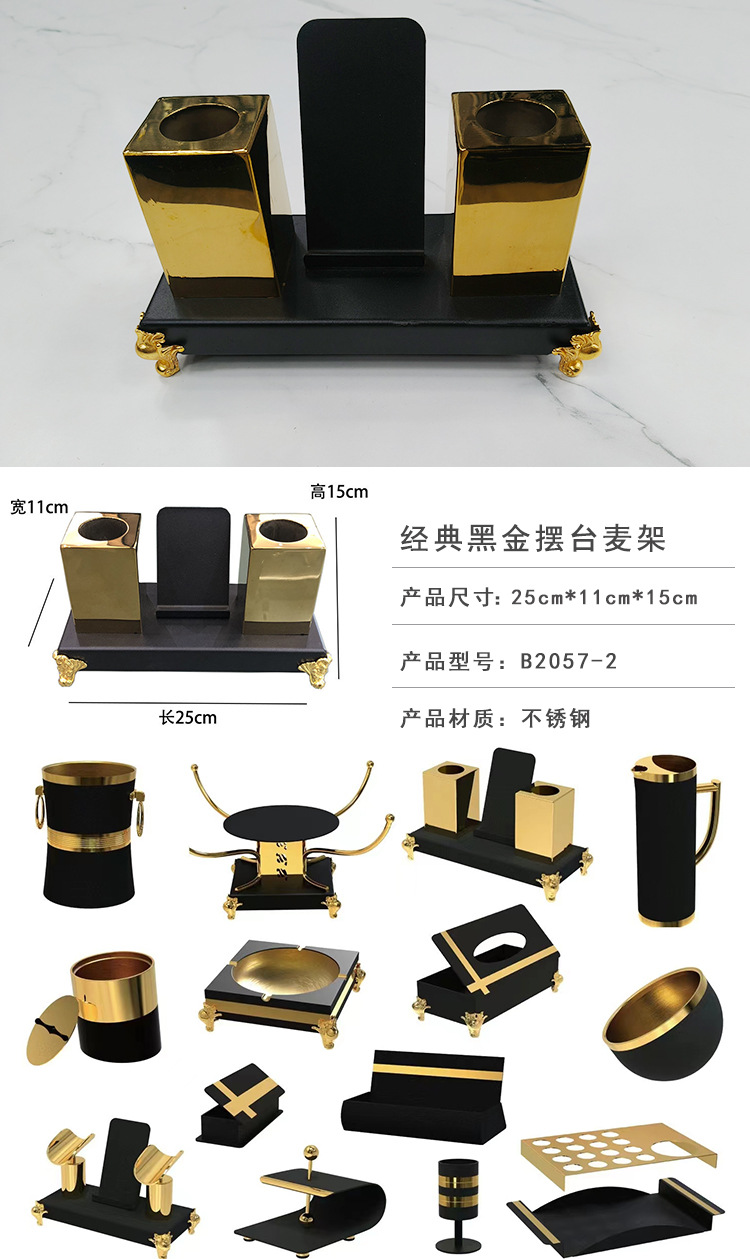 宽11cm

高15cm

长25cm

经典黑金摆台麦架

产品尺寸：25cm*11cm*15cm

产品型号：B2057-2

产品材质：不锈钢