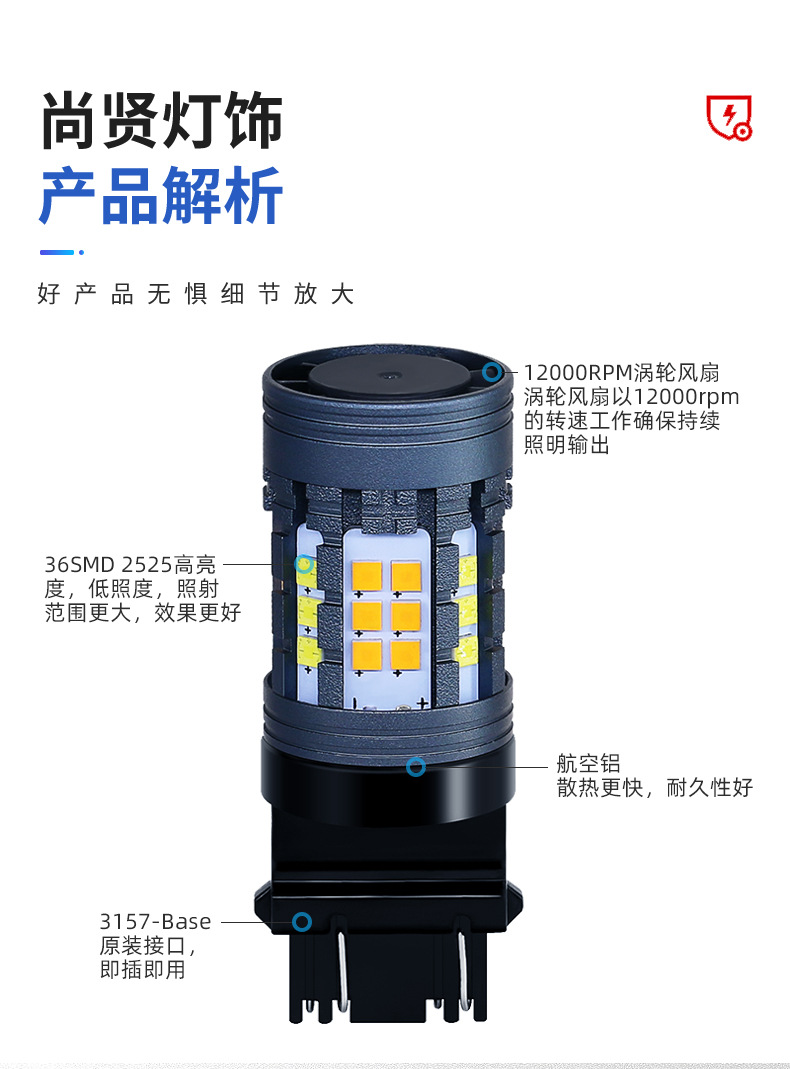 尚贤灯饰
产品解析

好产品无惧细节放大

12000RPM涡轮风扇
涡轮风扇以12000rpm的转速工作确保持续照明输出

36SMD 2525高亮度，低照度，照射范围更大，效果更好

航空铝
散热更快，耐久性好

3157-Base
原装接口，即插即用