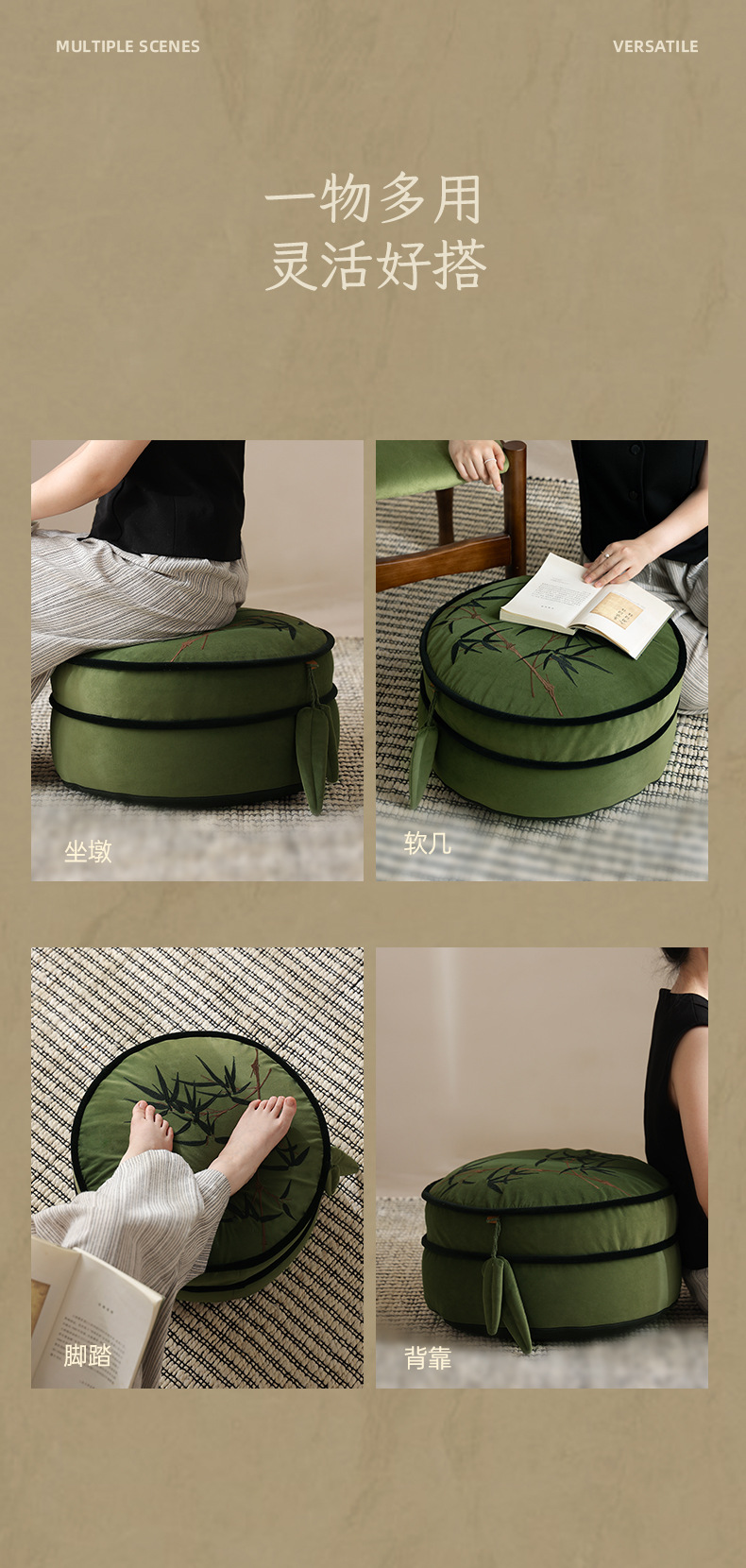 MULTIPLE SCENES

VERSATILE

一物多用
灵活好搭

坐墩

软几

脚踏

背靠