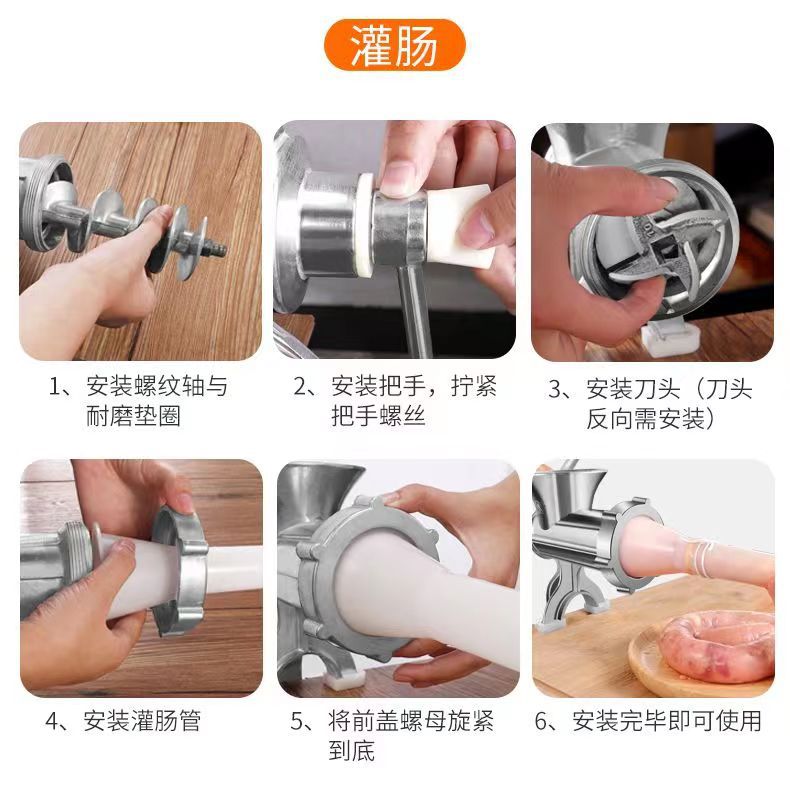 灌肠

1、安装螺纹轴与耐磨垫圈

2、安装把手，拧紧把手螺丝

3、安装刀头（刀头反向需安装）

4、安装灌肠管

5、将前盖螺母旋紧到底

6、安装完毕即可使用